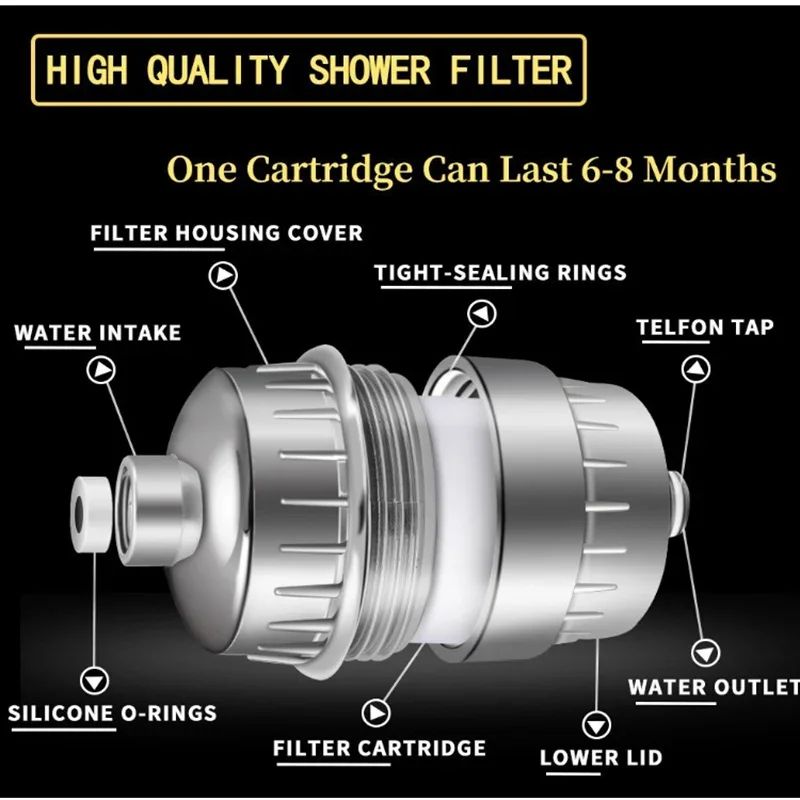 HIGH QUALITY SHOWER FILTER

One Cartridge Can Last 6-8 Months

FILTER HOUSING COVER

TIGHT-SEALING RINGS

WATER INTAKE

TELFON TAP

SILICONE O-RINGS

FILTER CARTRIDGE

LOWER LID

WATER OUTLET