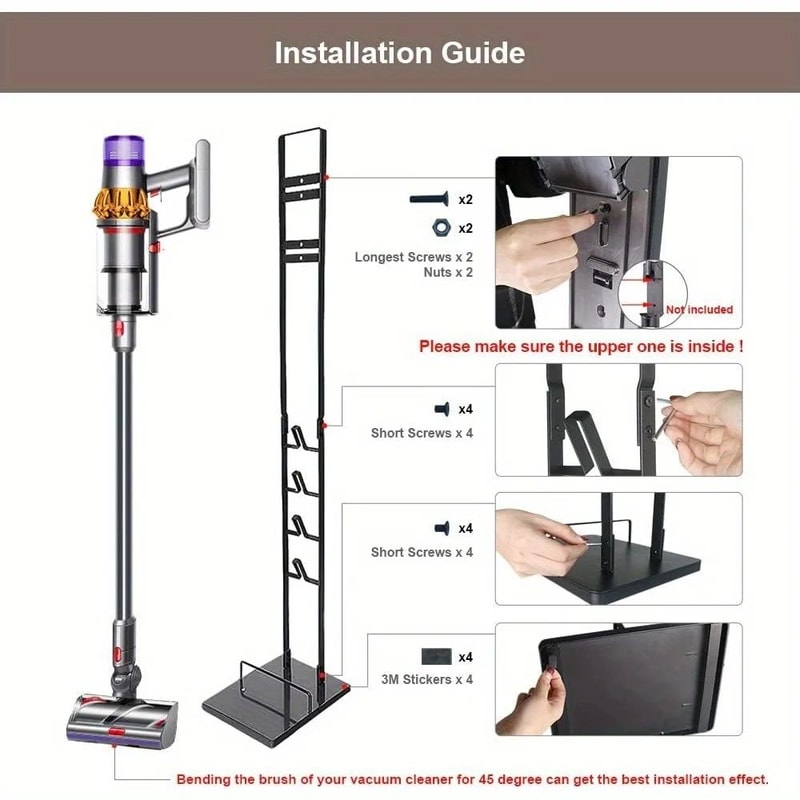 Installation Guide

x2

x2

Longest Screws x 2
Nuts x 2

Not included

Please make sure the upper one is inside !

x4

Short Screws x 4

x4

Short Screws x 4

x4

3M Stickers x 4

Bending the brush of your vacuum cleaner for 45 degree can get the best installation effect.