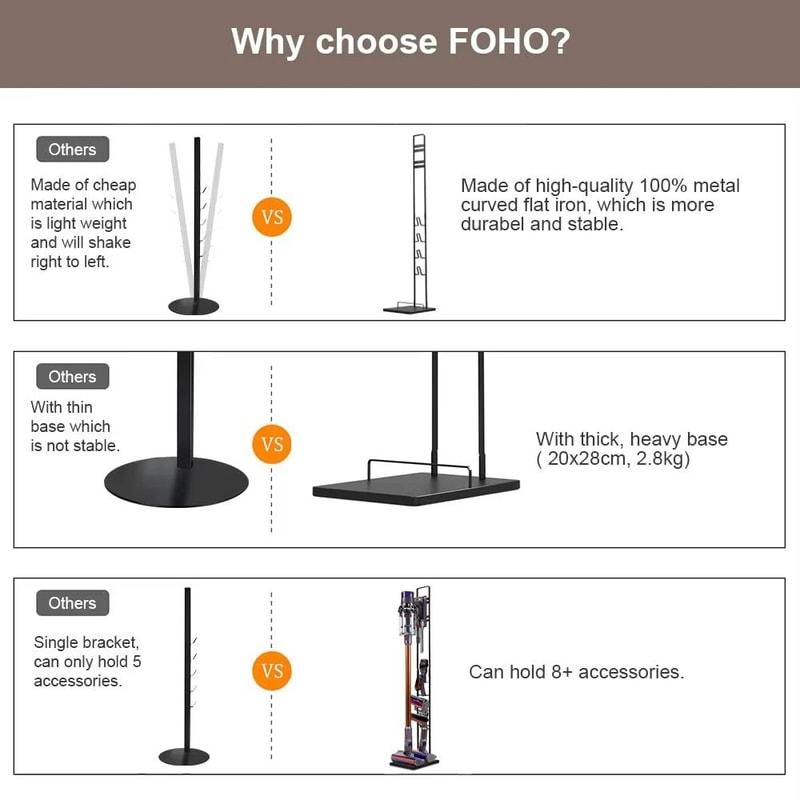 Why choose FOHO?

Others

Made of cheap material which is light weight and will shake right to left.

VS

Made of high-quality 100% metal curved flat iron, which is more durabel and stable.

Others

With thin base which is not stable.

VS

With thick, heavy base ( 20x28cm, 2.8kg)

Others

Single bracket, can only hold 5 accessories.

VS

Can hold 8+ accessories.