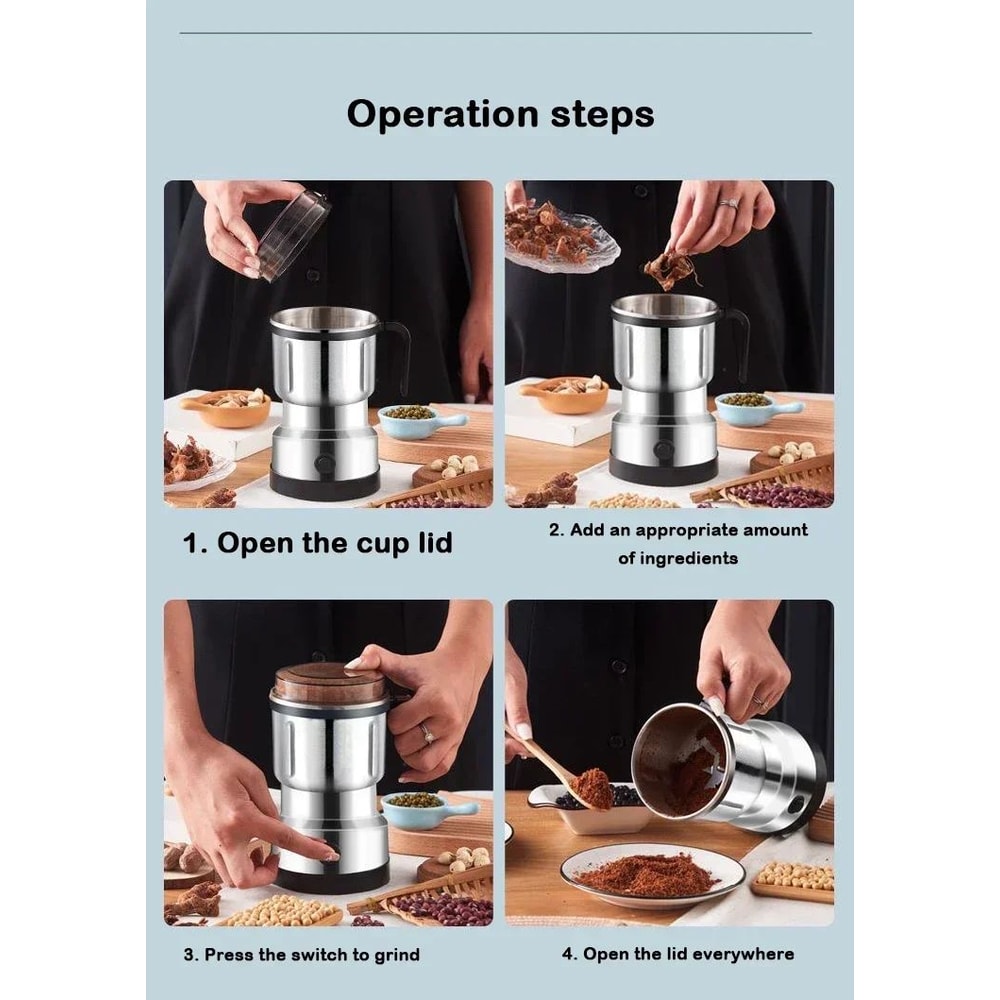 Operation steps

1. Open the cup lid

2. Add an appropriate amount of ingredients

3. Press the switch to grind

4. Open the lid everywhere