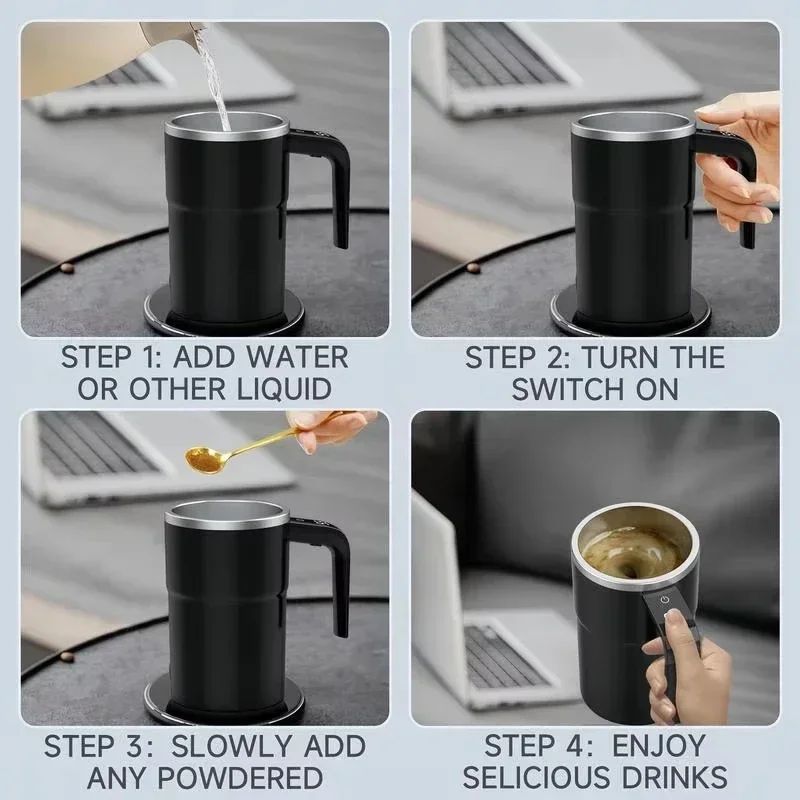 STEP 1: ADD WATER OR OTHER LIQUID

STEP 2: TURN THE SWITCH ON

STEP 3: SLOWLY ADD ANY POWDERED

STEP 4: ENJOY SELICIOUS DRINKS