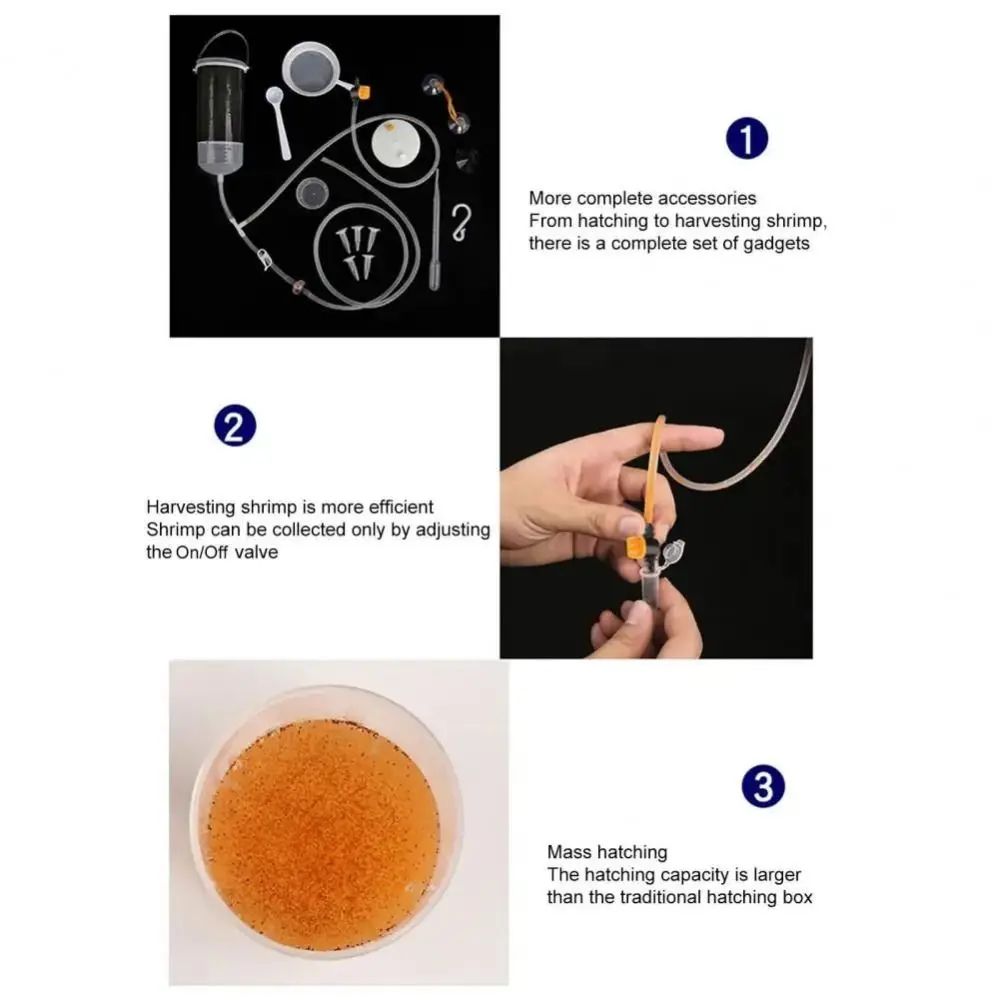 1

More complete accessories
From hatching to harvesting shrimp, there is a complete set of gadgets

2

Harvesting shrimp is more efficient
Shrimp can be collected only by adjusting the On/Off valve

3

Mass hatching
The hatching capacity is larger than the traditional hatching box