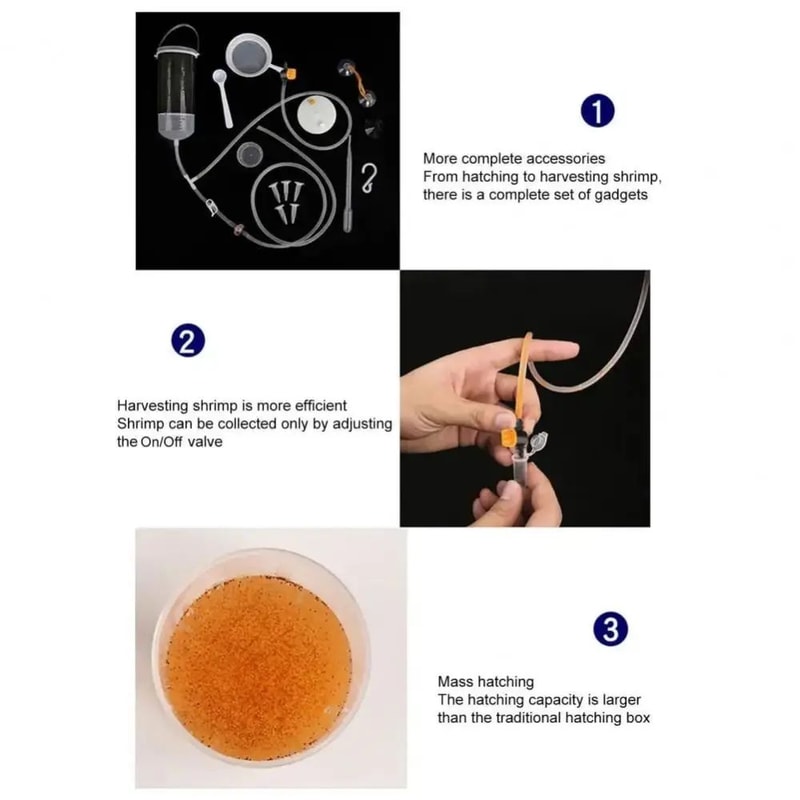 1

More complete accessories
From hatching to harvesting shrimp, there is a complete set of gadgets

2

Harvesting shrimp is more efficient
Shrimp can be collected only by adjusting the On/Off valve

3

Mass hatching
The hatching capacity is larger than the traditional hatching box