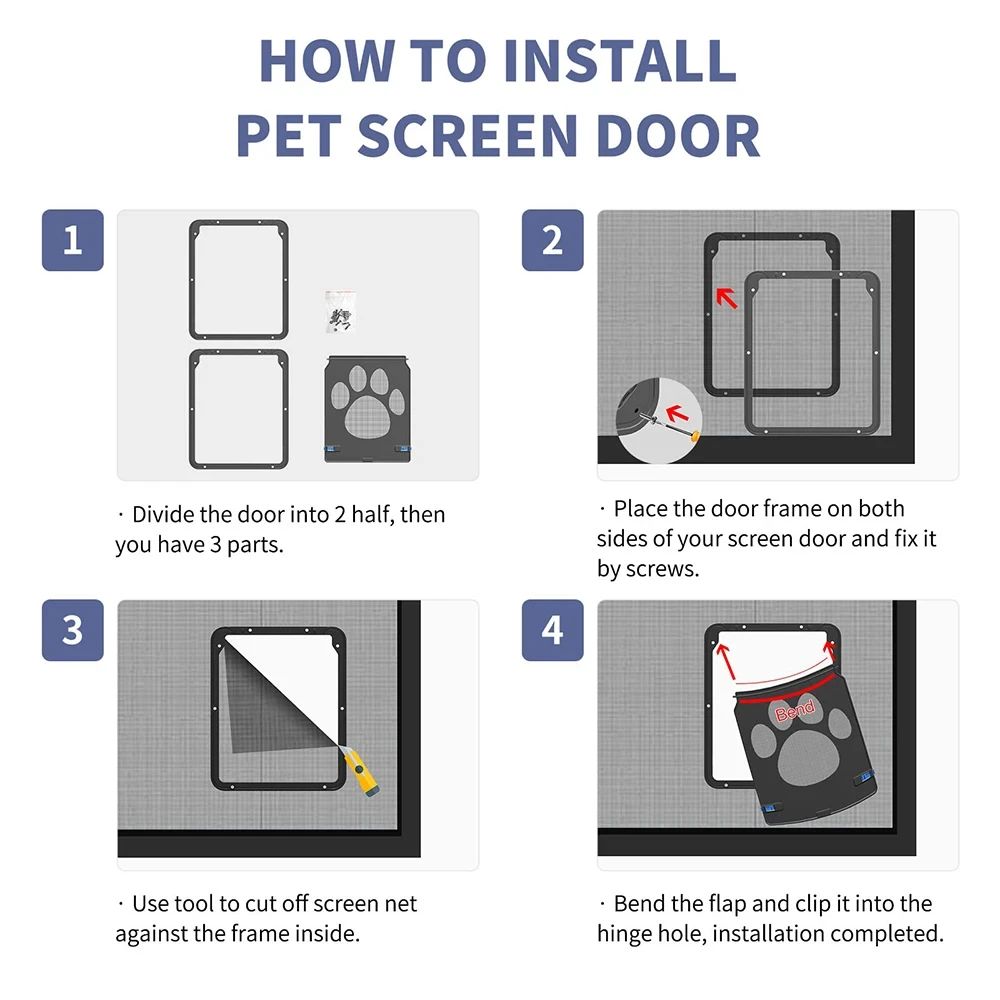 HOW TO INSTALL
PET SCREEN DOOR

1

· Divide the door into 2 half, then you have 3 parts.

2

· Place the door frame on both sides of your screen door and fix it by screws.

3

· Use tool to cut off screen net against the frame inside.

4

Bend

· Bend the flap and clip it into the hinge hole, installation completed.