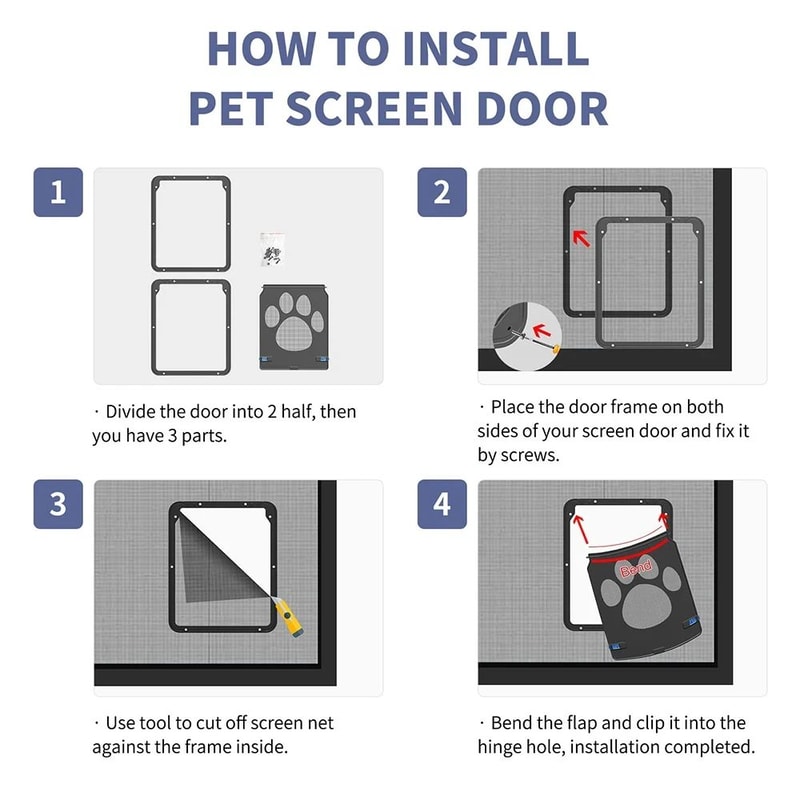 HOW TO INSTALL
PET SCREEN DOOR

1

· Divide the door into 2 half, then you have 3 parts.

2

· Place the door frame on both sides of your screen door and fix it by screws.

3

· Use tool to cut off screen net against the frame inside.

4

Bend

· Bend the flap and clip it into the hinge hole, installation completed.