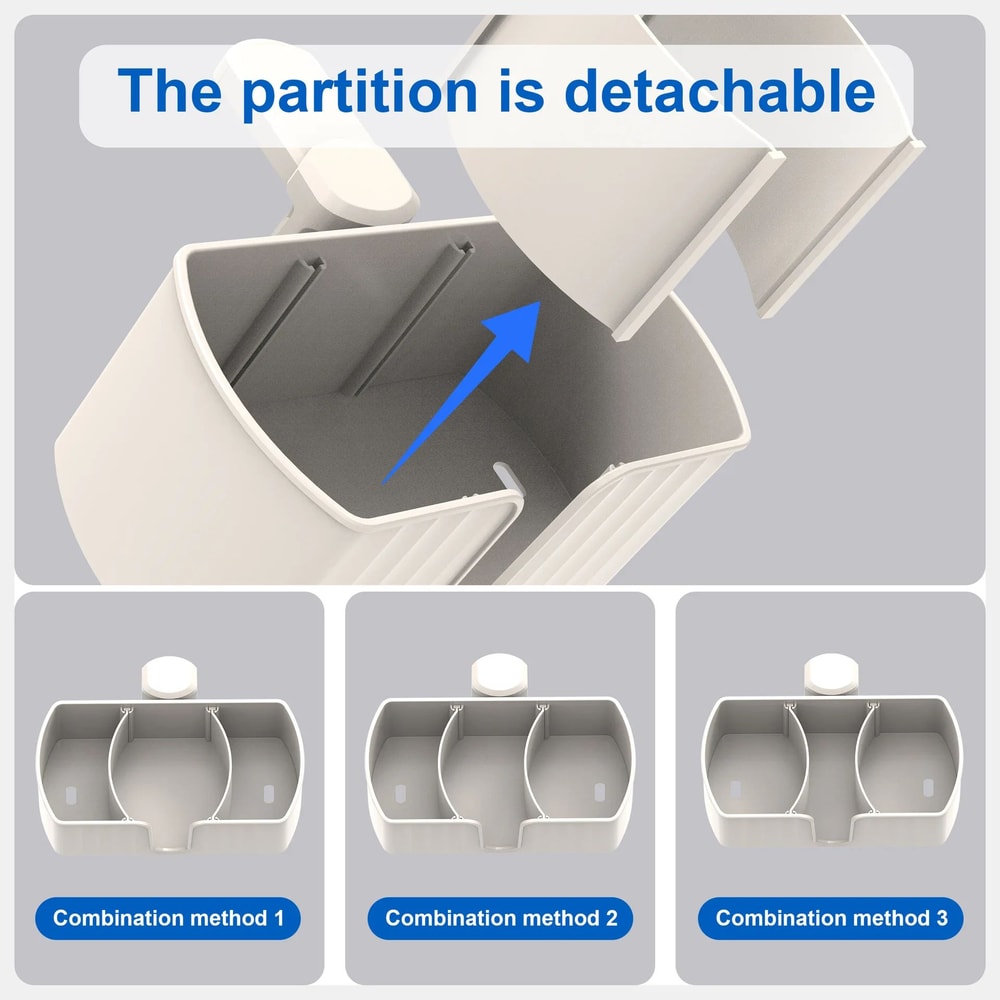 The partition is detachable

Combination method 1

Combination method 2

Combination method 3