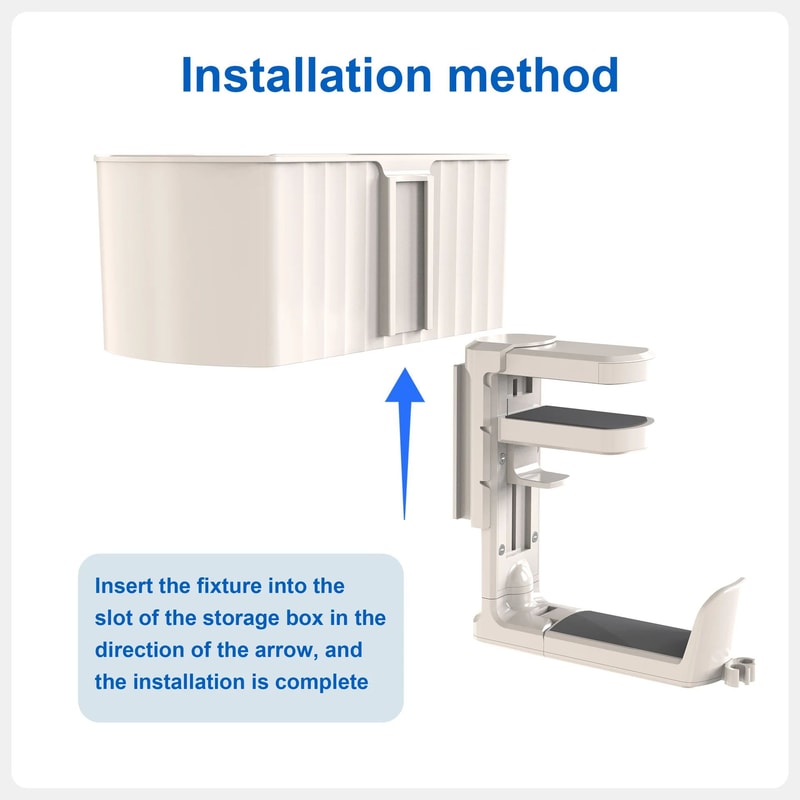 Installation method

Insert the fixture into the slot of the storage box in the direction of the arrow, and the installation is complete