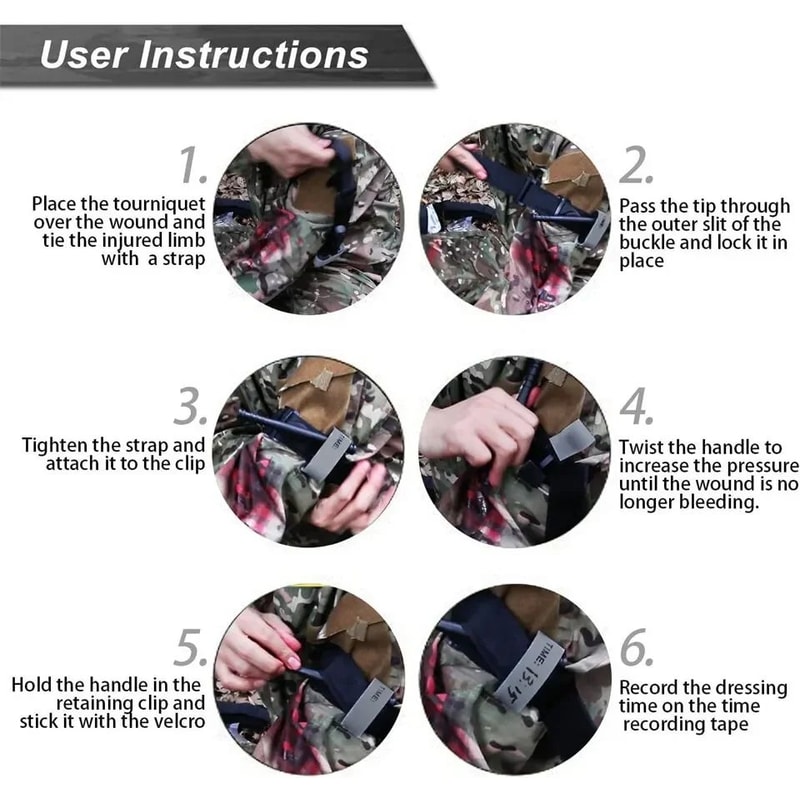 User Instructions

1.
Place the tourniquet over the wound and tie the injured limb with a strap

2.
Pass the tip through the outer slit of the buckle and lock it in place

3.
Tighten the strap and attach it to the clip

TIME:

4.
Twist the handle to increase the pressure until the wound is no longer bleeding.

5.
Hold the handle in the retaining clip and stick it with the velcro

TIME:

6.
Record the dressing time on the time recording tape

TIME: 13:15