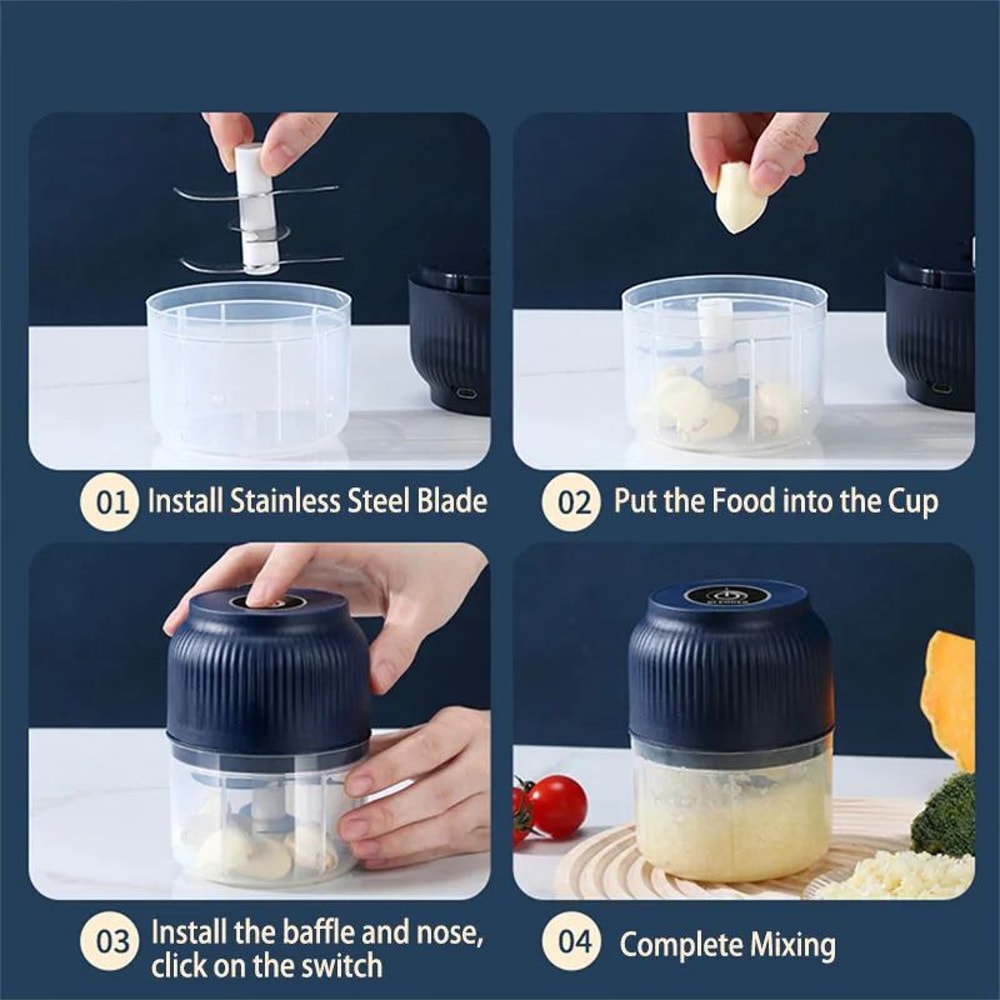 01 Install Stainless Steel Blade

02 Put the Food into the Cup

03 Install the baffle and nose, click on the switch

04 Complete Mixing