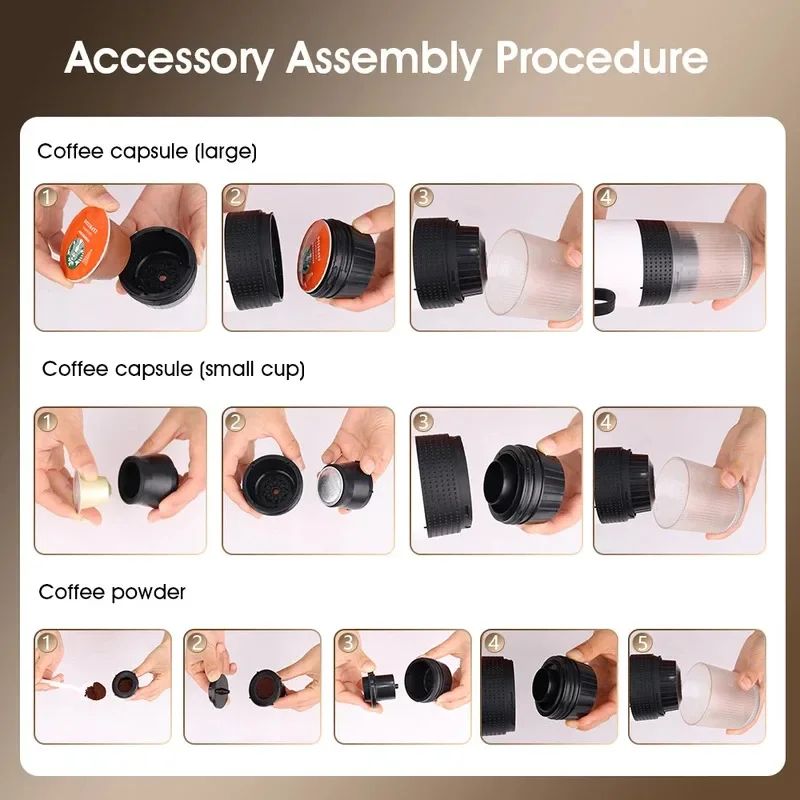 Accessory Assembly Procedure

Coffee capsule (large)

1 2 3 4

Coffee capsule (small cup)

1 2 3 4

Coffee powder

1 2 3 4 5