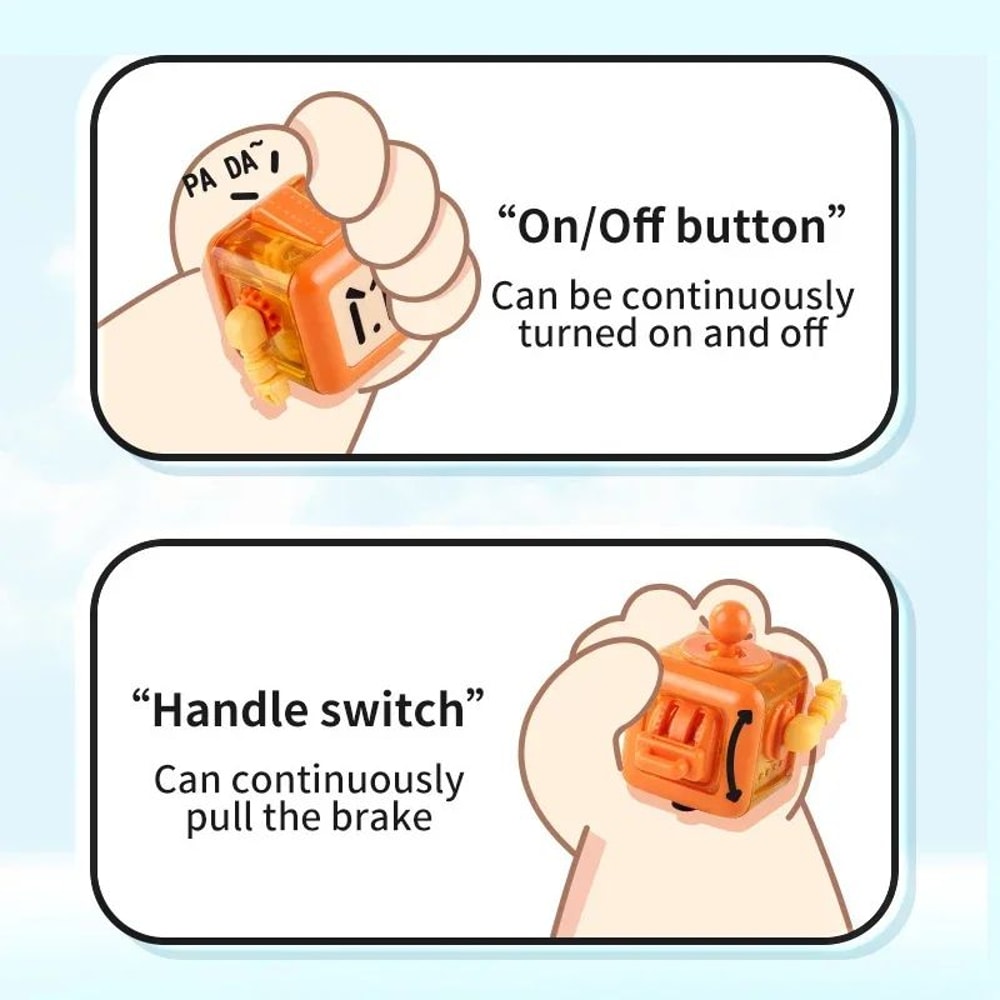 PA DA~

“On/Off button”

Can be continuously turned on and off

“Handle switch”

Can continuously pull the brake