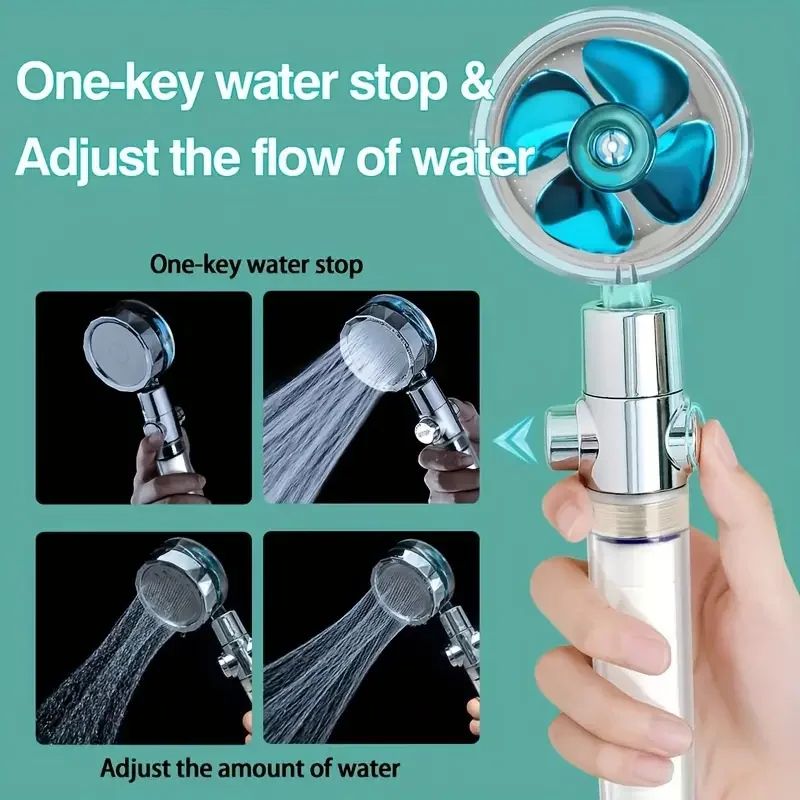 One-key water stop &
Adjust the flow of water

One-key water stop

Adjust the amount of water