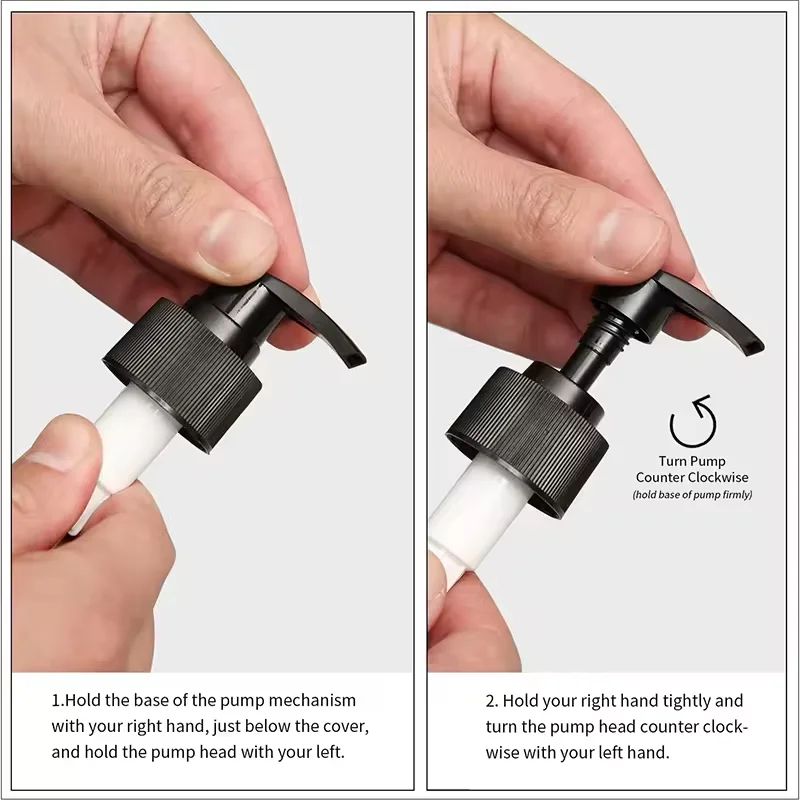 1.Hold the base of the pump mechanism with your right hand, just below the cover, and hold the pump head with your left.

Turn Pump Counter Clockwise
(hold base of pump firmly)

2. Hold your right hand tightly and turn the pump head counter clockwise with your left hand.