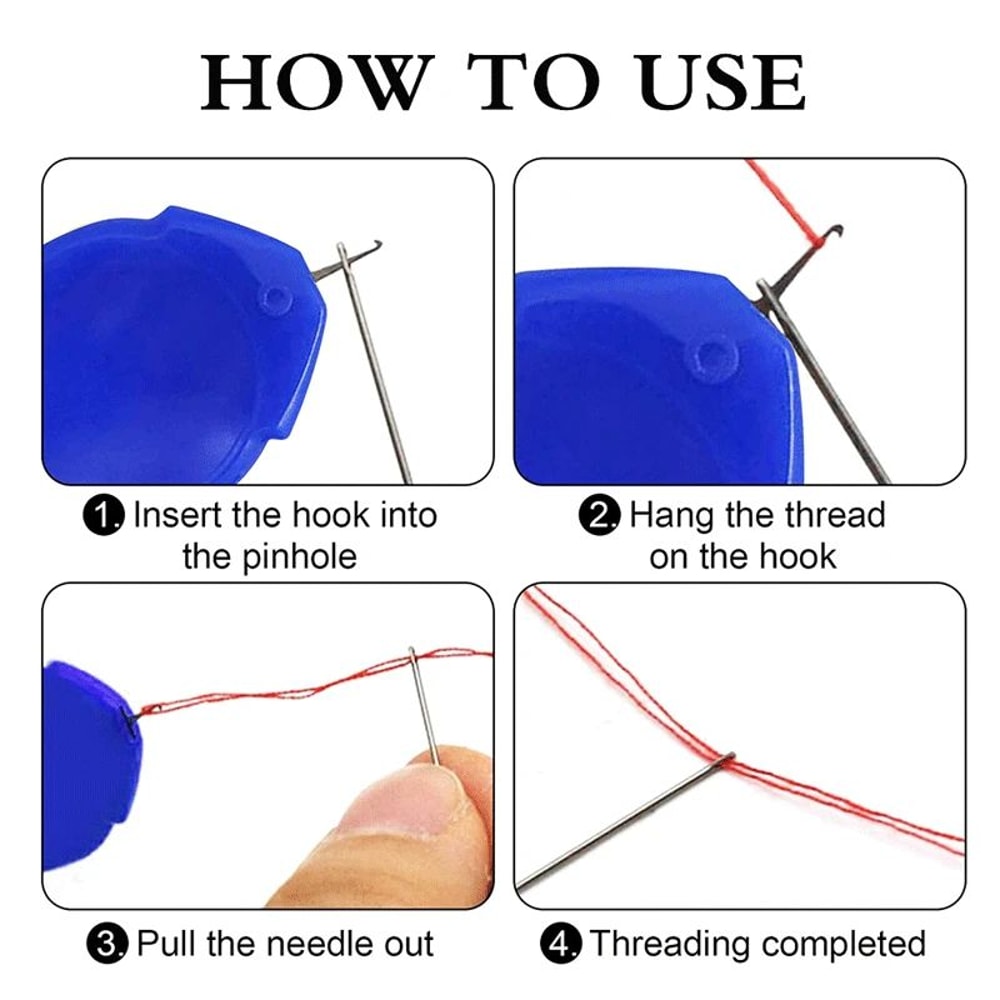 HOW TO USE

1. Insert the hook into the pinhole

2. Hang the thread on the hook

3. Pull the needle out

4. Threading completed