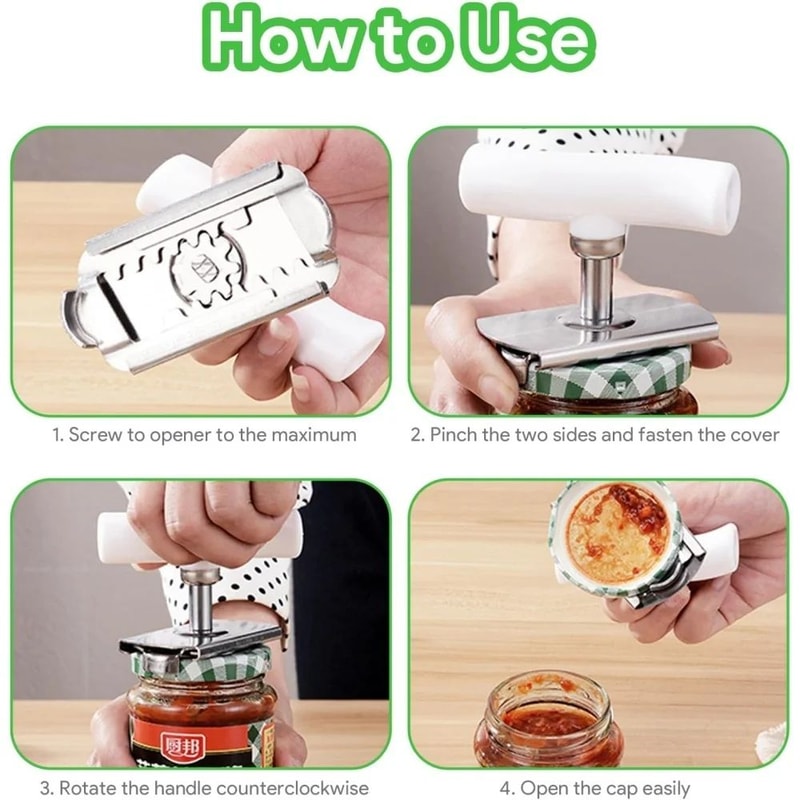 How to Use

1. Screw to opener to the maximum

2. Pinch the two sides and fasten the cover

厨邦

3. Rotate the handle counterclockwise

4. Open the cap easily