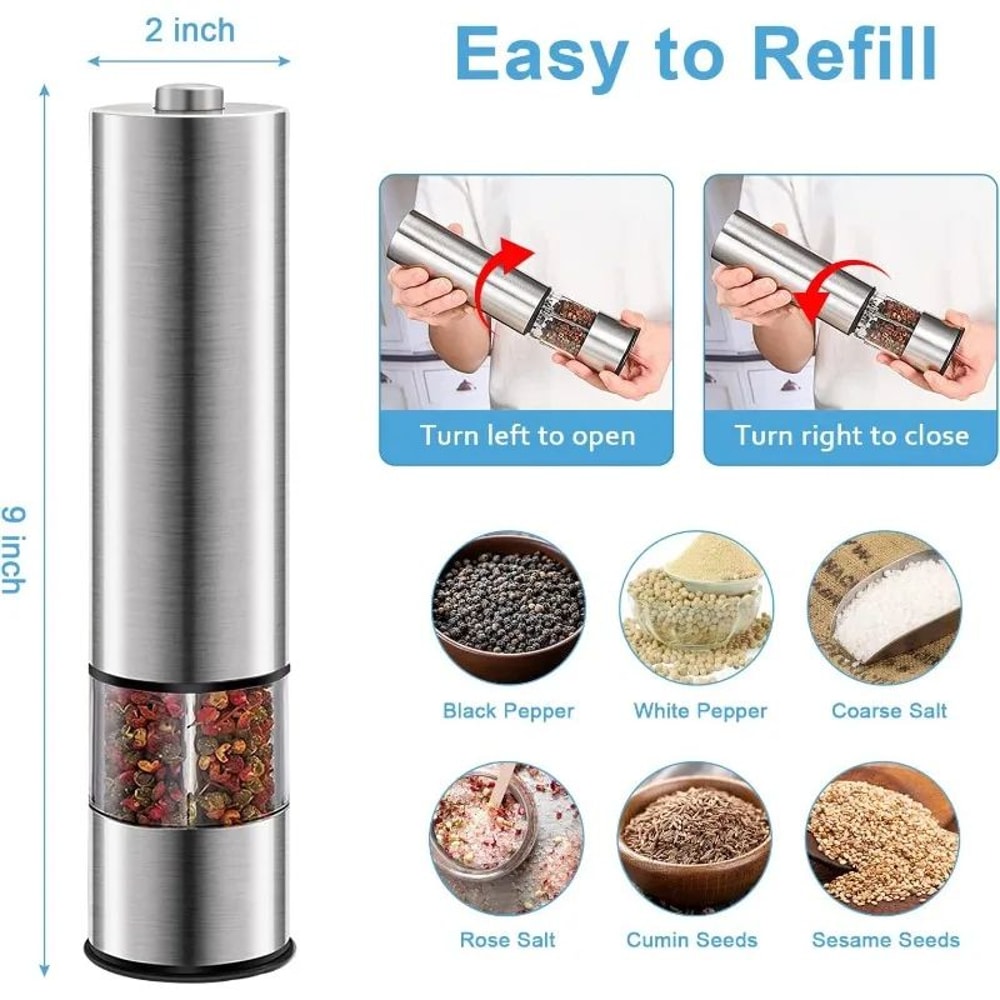 2 inch

9 inch

Easy to Refill

Turn left to open

Turn right to close

Black Pepper

White Pepper

Coarse Salt

Rose Salt

Cumin Seeds

Sesame Seeds