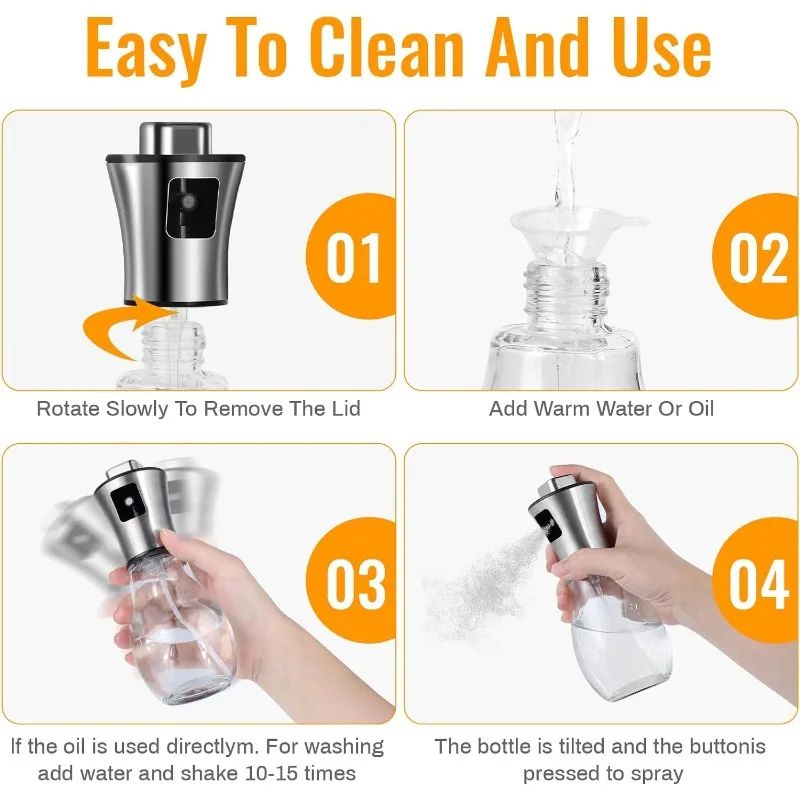 Easy To Clean And Use

01

Rotate Slowly To Remove The Lid

02

Add Warm Water Or Oil

03

If the oil is used directlym. For washing add water and shake 10-15 times

04

The bottle is tilted and the buttonis pressed to spray