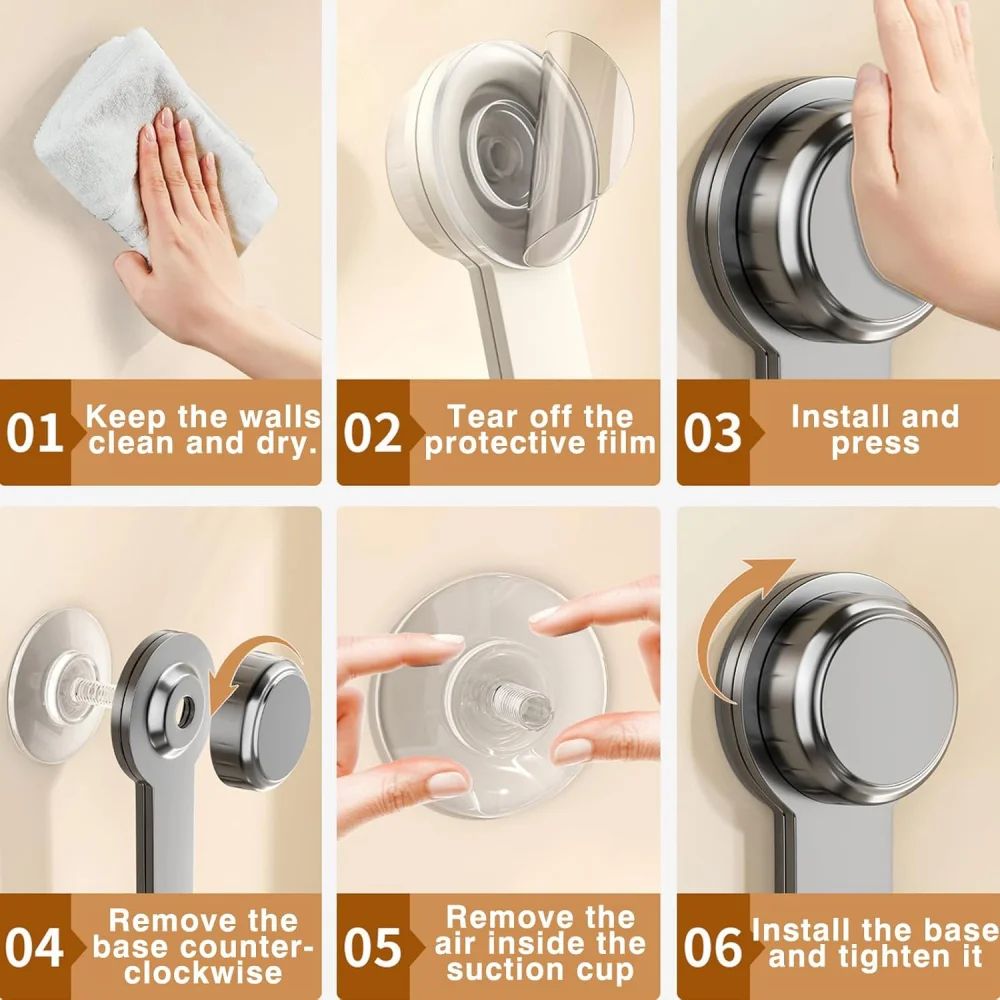 01 Keep the walls clean and dry.

02 Tear off the protective film

03 Install and press

04 Remove the base counter-clockwise

05 Remove the air inside the suction cup

06 Install the base and tighten it