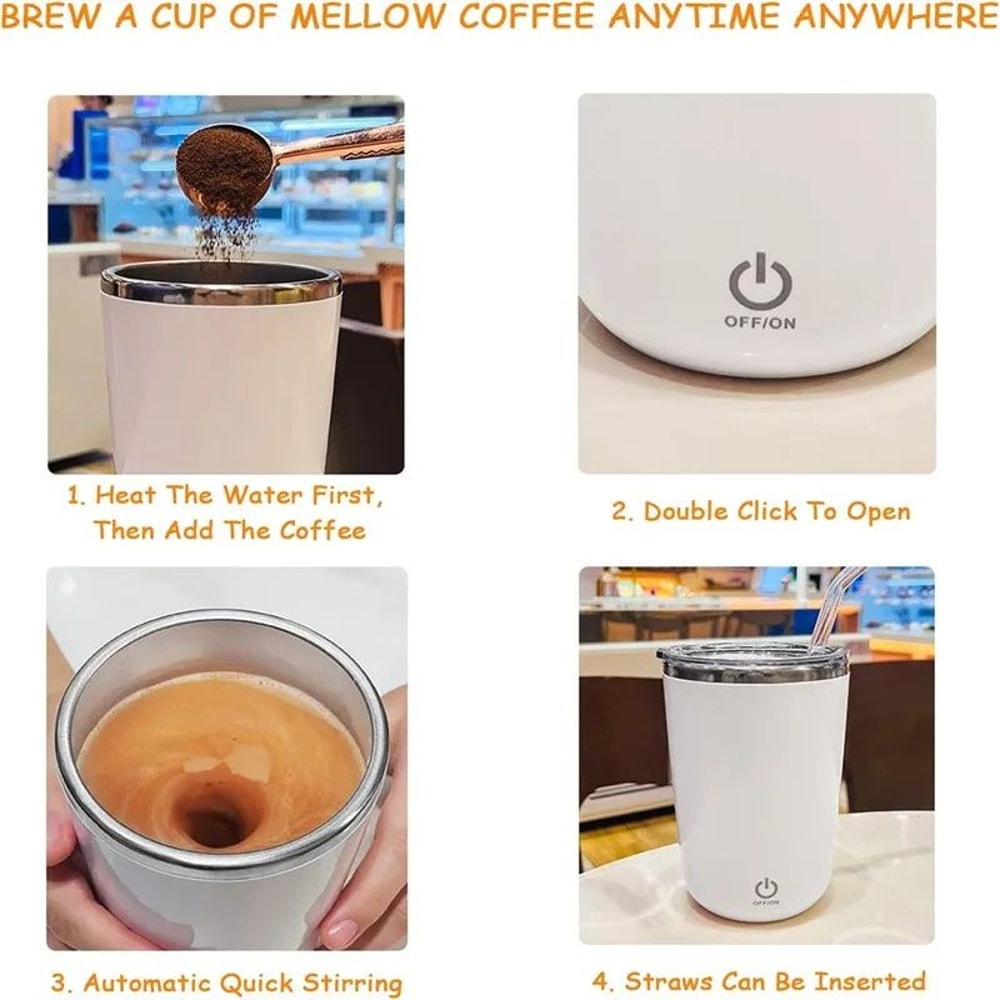 BREW A CUP OF MELLOW COFFEE ANYTIME ANYWHERE

1. Heat The Water First, Then Add The Coffee

OFF/ON

2. Double Click To Open

3. Automatic Quick Stirring

OFF/ON

4. Straws Can Be Inserted