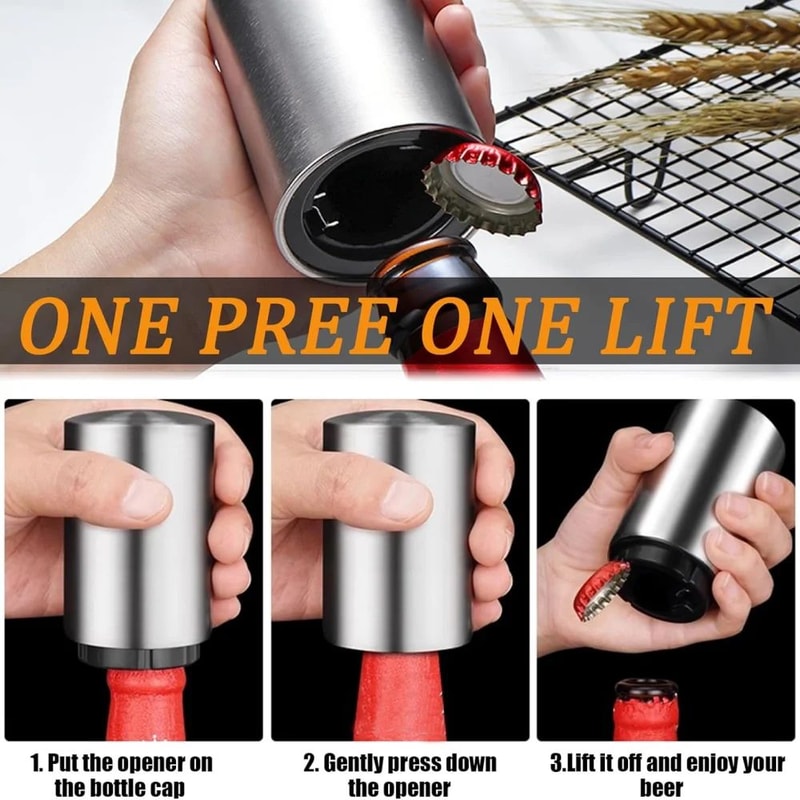 ONE PREE ONE LIFT

1. Put the opener on the bottle cap

2. Gently press down the opener

3.Lift it off and enjoy your beer