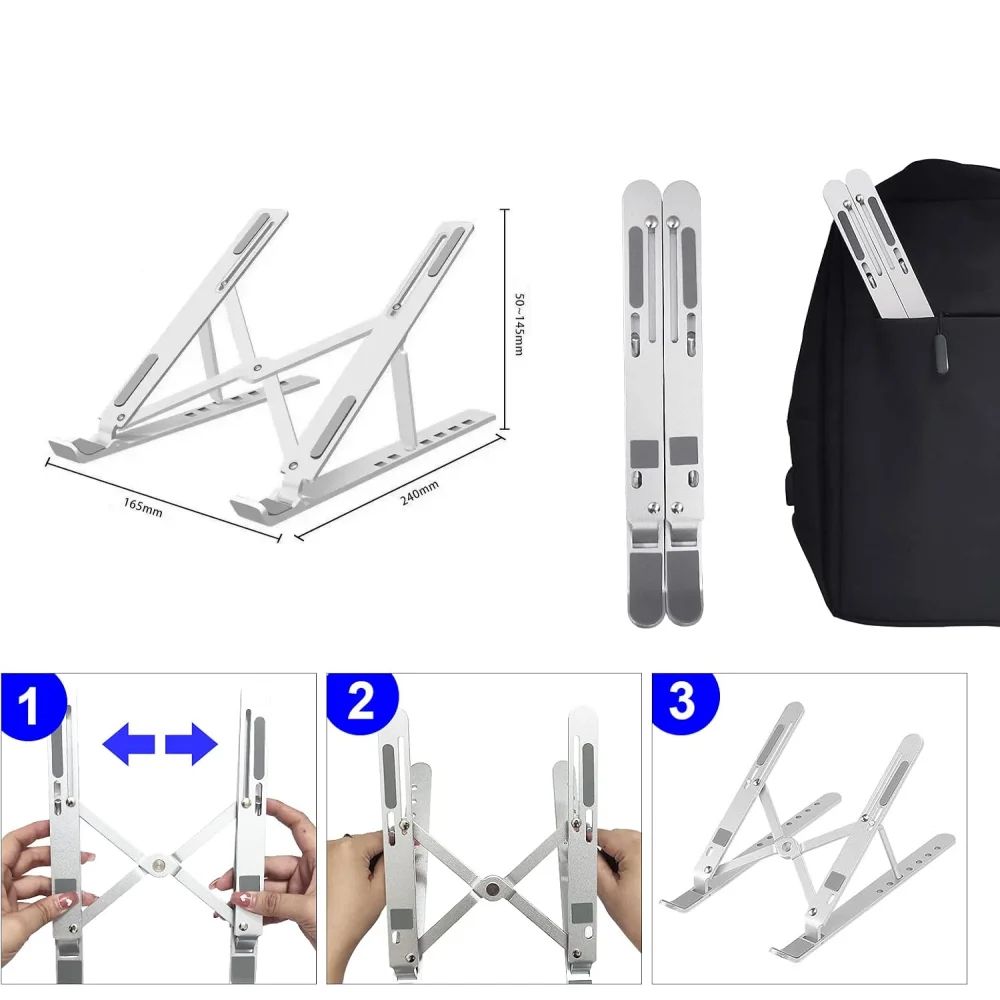 50~145mm

165mm

240mm

1

2

3