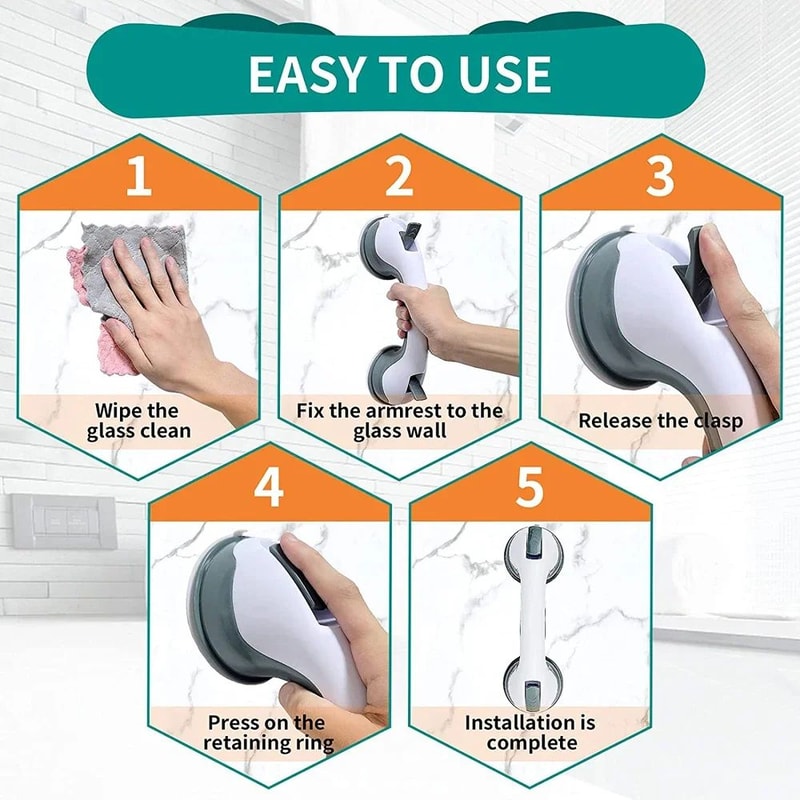 EASY TO USE

1

Wipe the glass clean

2

Fix the armrest to the glass wall

3

Release the clasp

4

Press on the retaining ring

5

Installation is complete