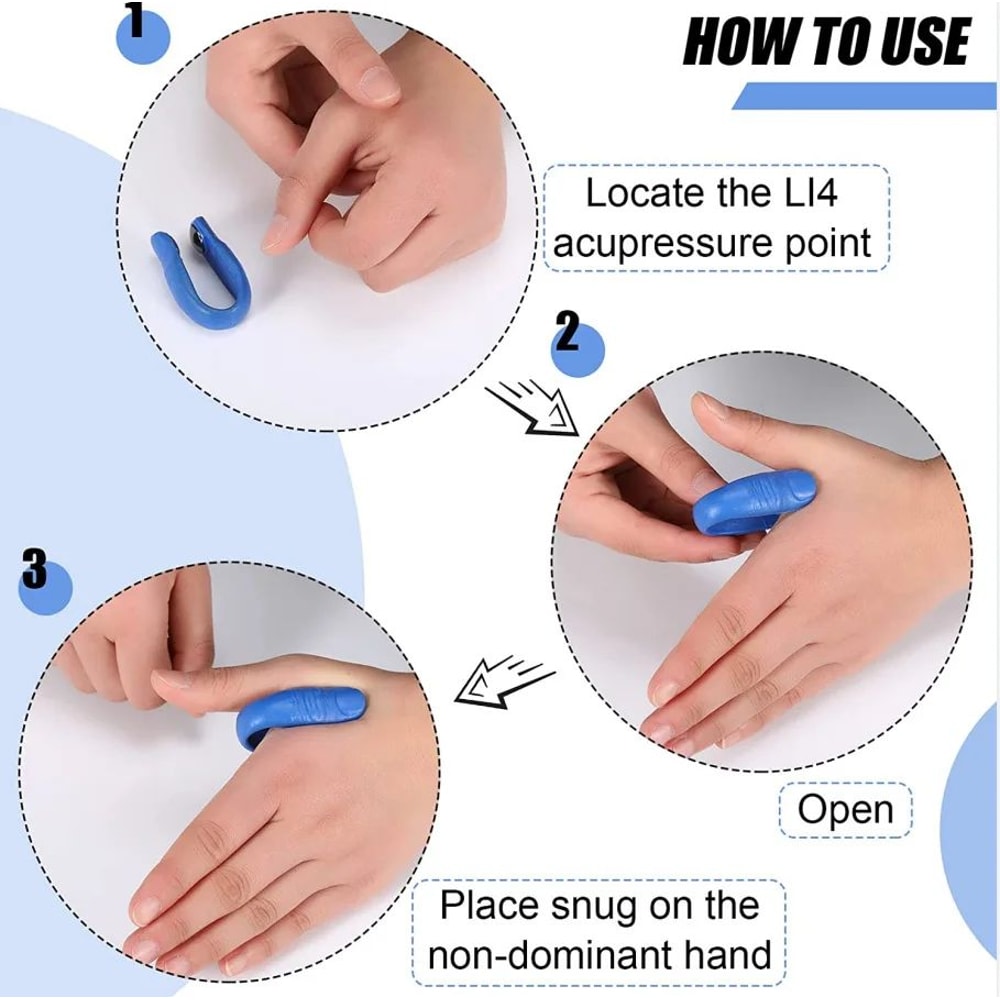 HOW TO USE

1

Locate the LI4 acupressure point

2

Open

3

Place snug on the non-dominant hand