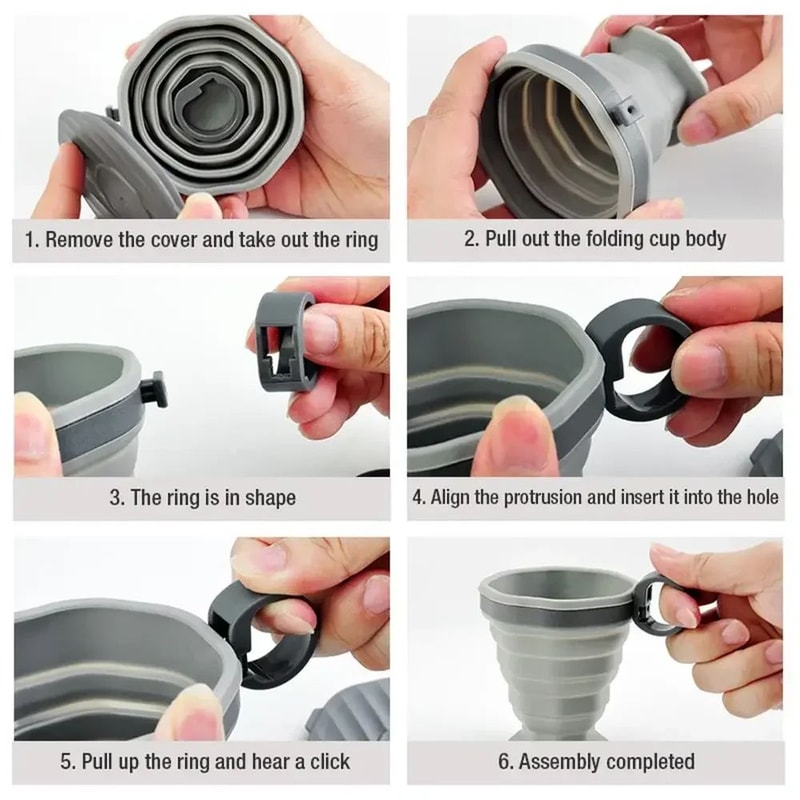 1. Remove the cover and take out the ring

2. Pull out the folding cup body

3. The ring is in shape

4. Align the protrusion and insert it into the hole

5. Pull up the ring and hear a click

6. Assembly completed