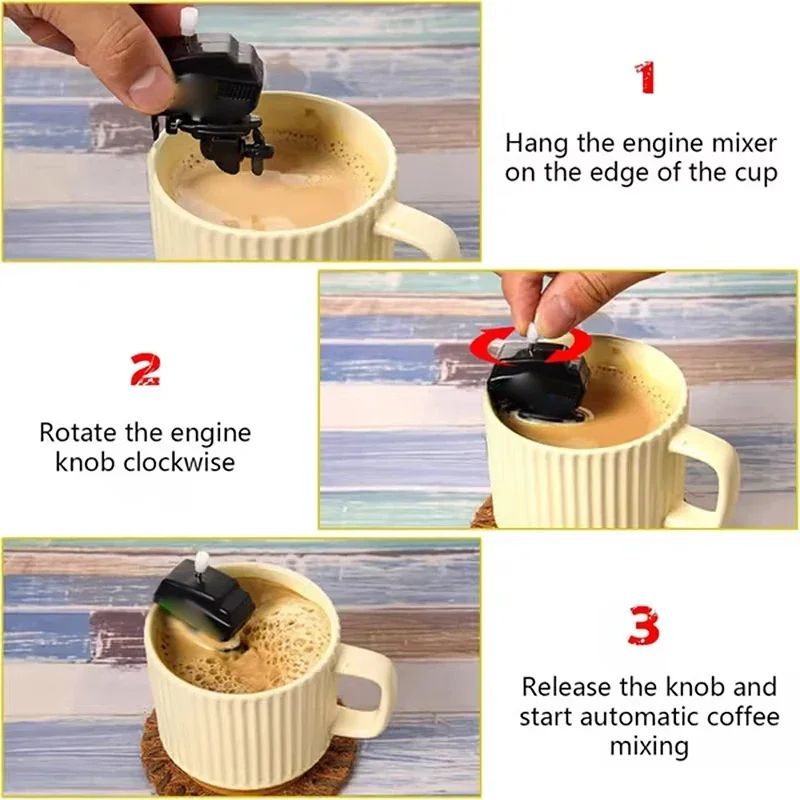 1

Hang the engine mixer on the edge of the cup

2

Rotate the engine knob clockwise

3

Release the knob and start automatic coffee mixing