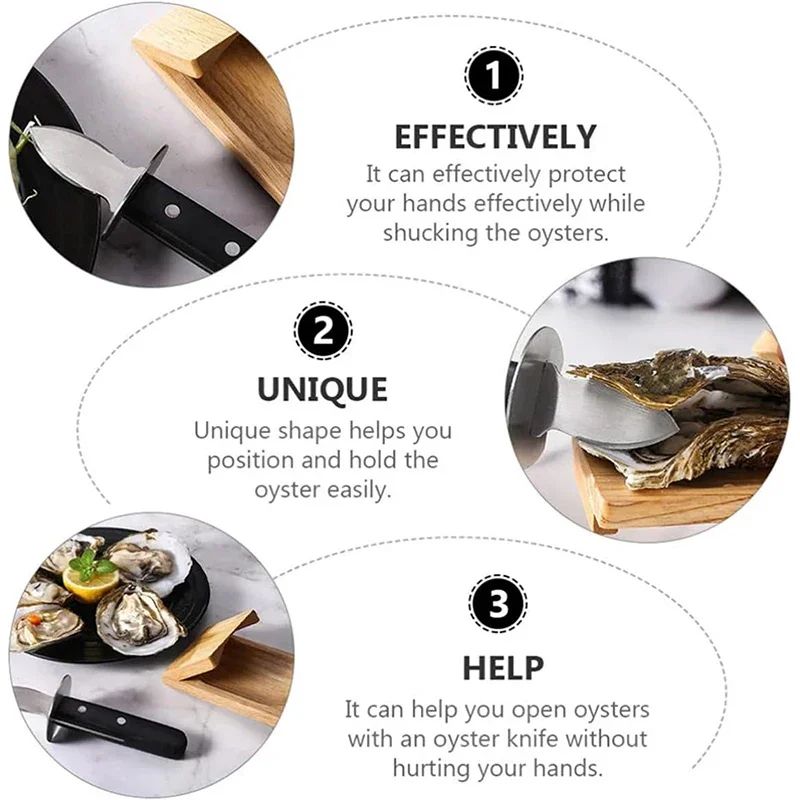 1

EFFECTIVELY

It can effectively protect your hands effectively while shucking the oysters.

2

UNIQUE

Unique shape helps you position and hold the oyster easily.

3

HELP

It can help you open oysters with an oyster knife without hurting your hands.