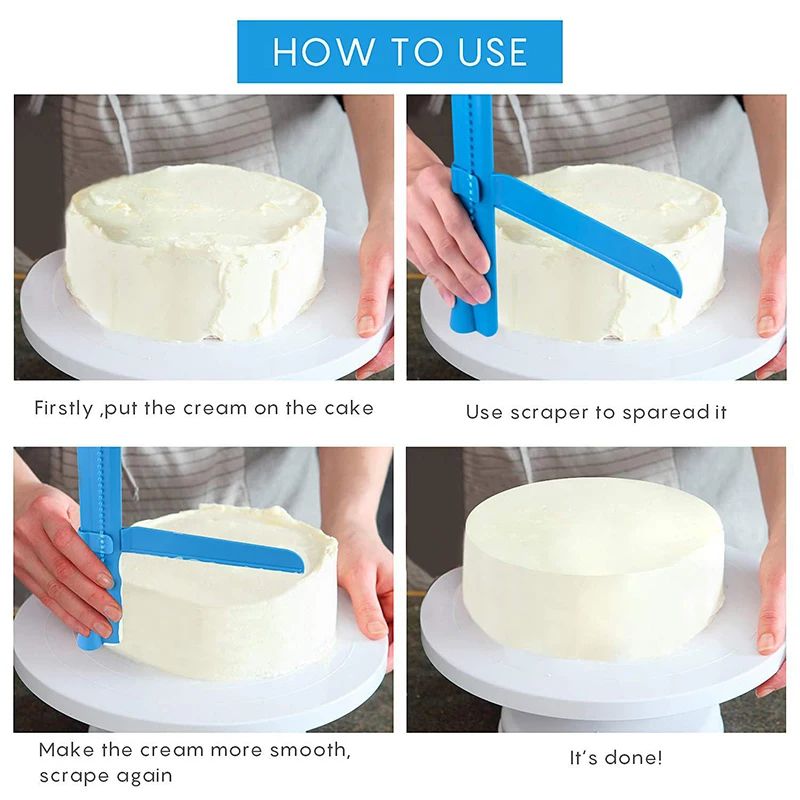 HOW TO USE

Firstly ,put the cream on the cake

Use scraper to sparead it

Make the cream more smooth, scrape again

It's done!