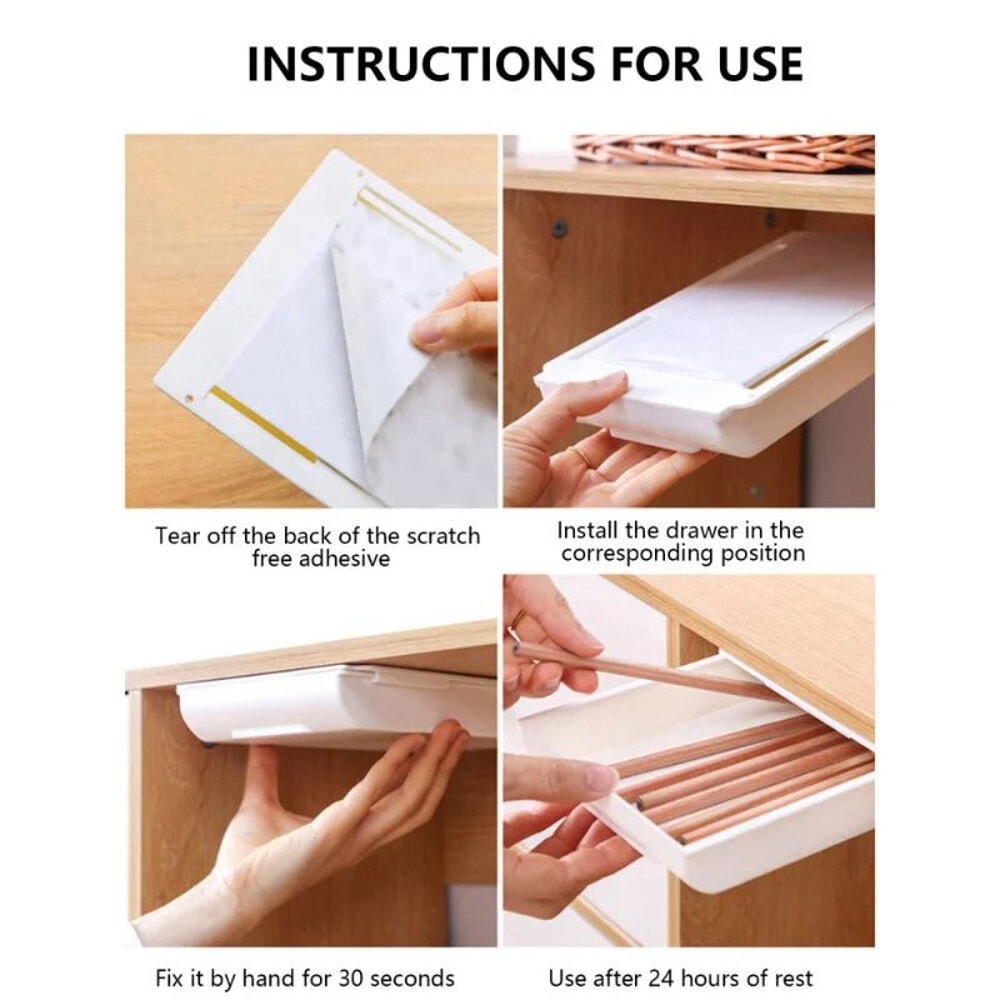 INSTRUCTIONS FOR USE

Tear off the back of the scratch free adhesive

Install the drawer in the corresponding position

Fix it by hand for 30 seconds

Use after 24 hours of rest