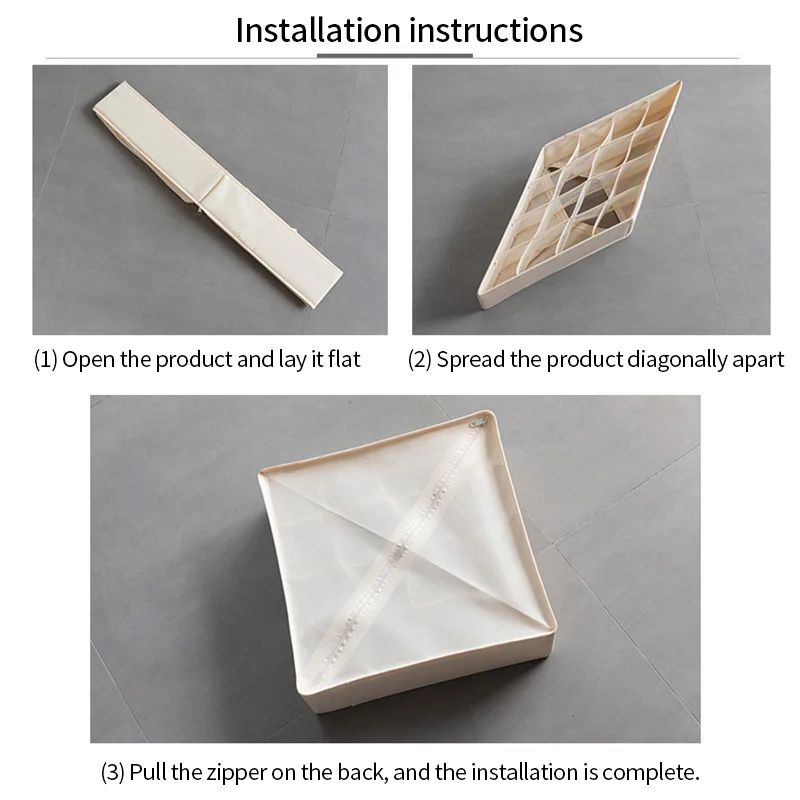 Installation instructions

(1) Open the product and lay it flat

(2) Spread the product diagonally apart

(3) Pull the zipper on the back, and the installation is complete.