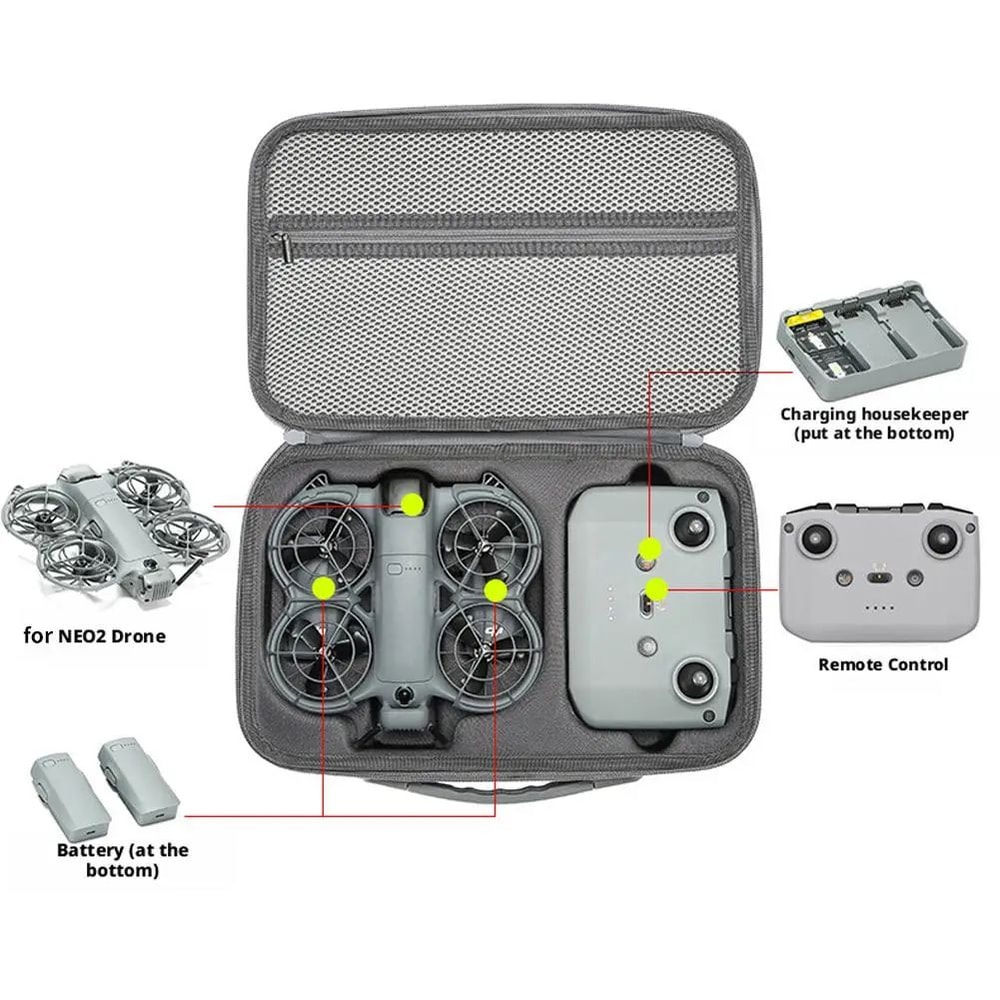 Charging housekeeper (put at the bottom)

for NEO2 Drone

Remote Control

Battery (at the bottom)