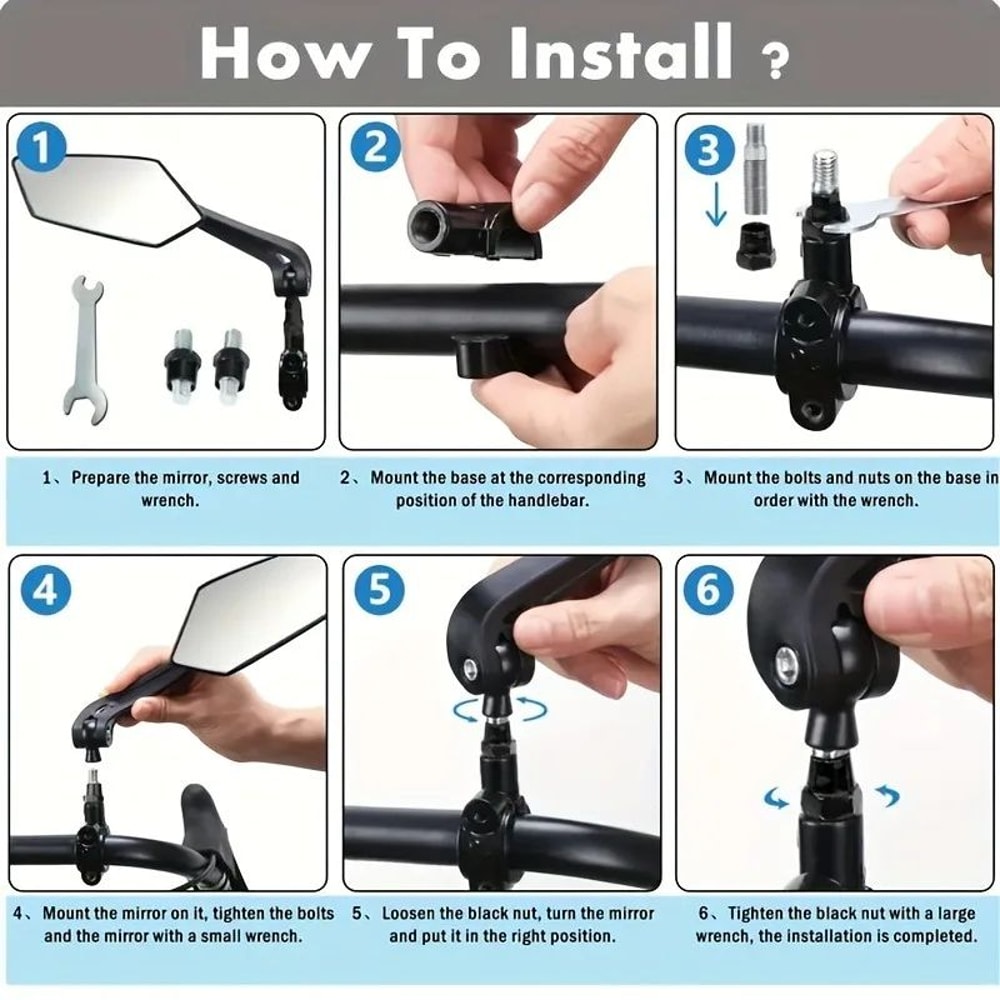 How To Install ?

1

2

3

1、Prepare the mirror, screws and wrench.

2、Mount the base at the corresponding position of the handlebar.

3、Mount the bolts and nuts on the base in order with the wrench.

4

5

6

4、Mount the mirror on it, tighten the bolts and the mirror with a small wrench.

5、Loosen the black nut, turn the mirror and put it in the right position.

6、Tighten the black nut with a large wrench, the installation is completed.