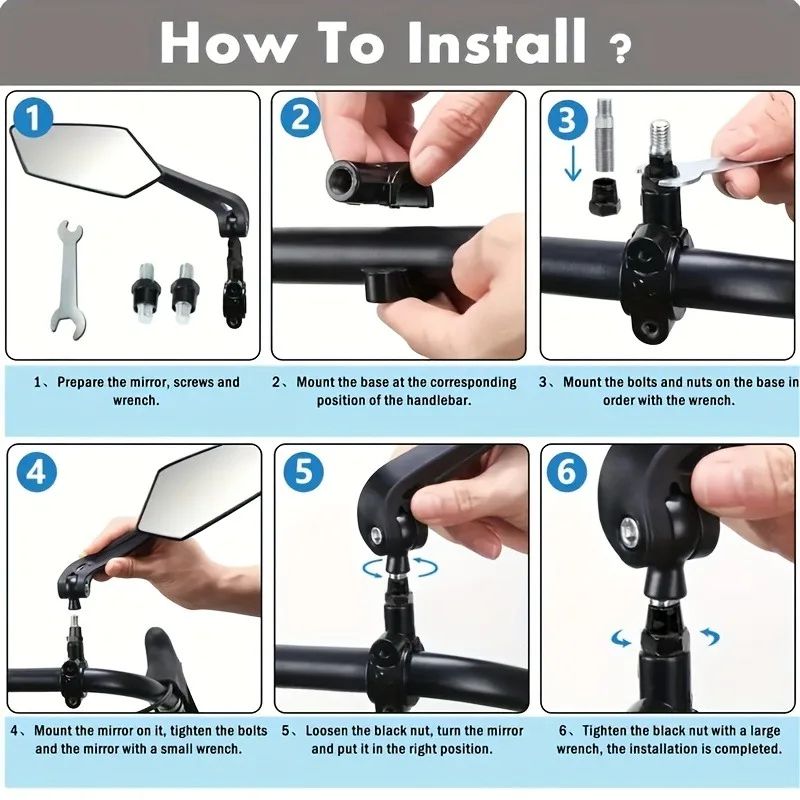 How To Install ?

1

2

3

1、Prepare the mirror, screws and wrench.

2、Mount the base at the corresponding position of the handlebar.

3、Mount the bolts and nuts on the base in order with the wrench.

4

5

6

4、Mount the mirror on it, tighten the bolts and the mirror with a small wrench.

5、Loosen the black nut, turn the mirror and put it in the right position.

6、Tighten the black nut with a large wrench, the installation is completed.