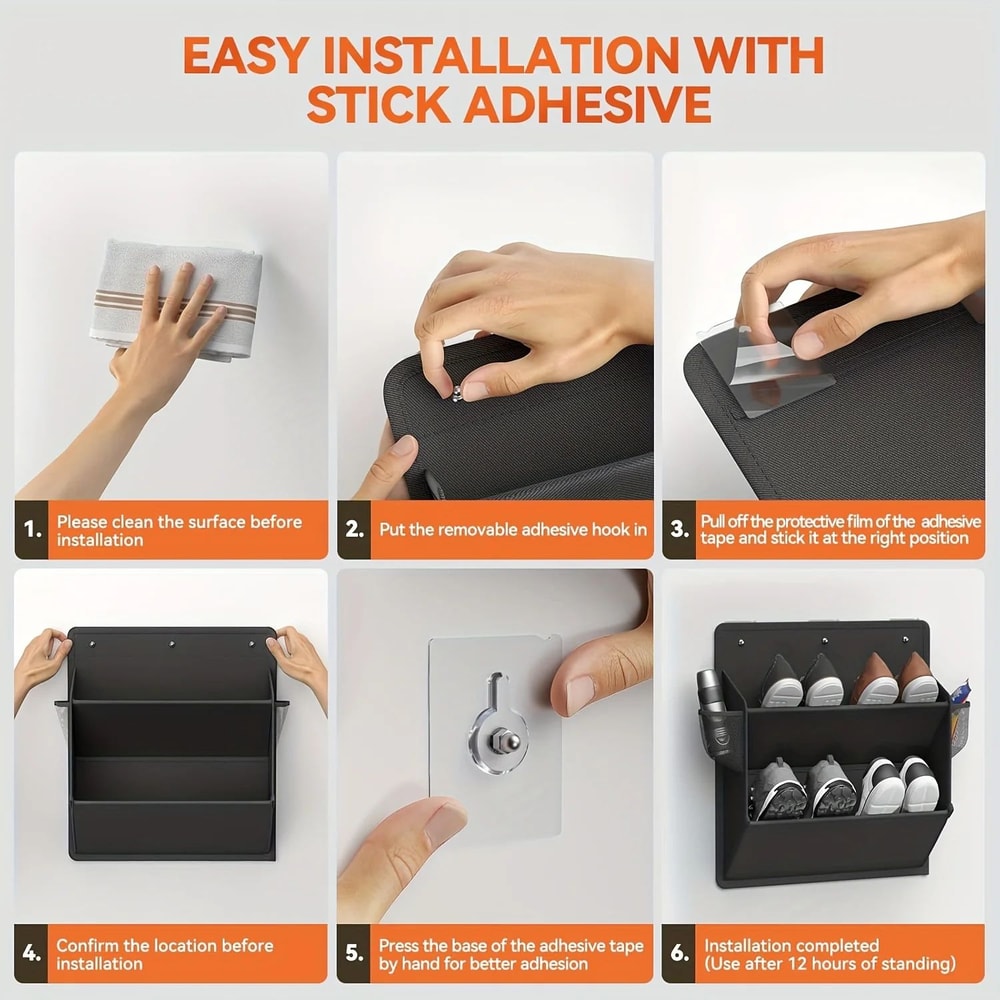 EASY INSTALLATION WITH STICK ADHESIVE

1. Please clean the surface before installation

2. Put the removable adhesive hook in

3. Pull off the protective film of the adhesive tape and stick it at the right position

4. Confirm the location before installation

5. Press the base of the adhesive tape by hand for better adhesion

6. Installation completed (Use after 12 hours of standing)