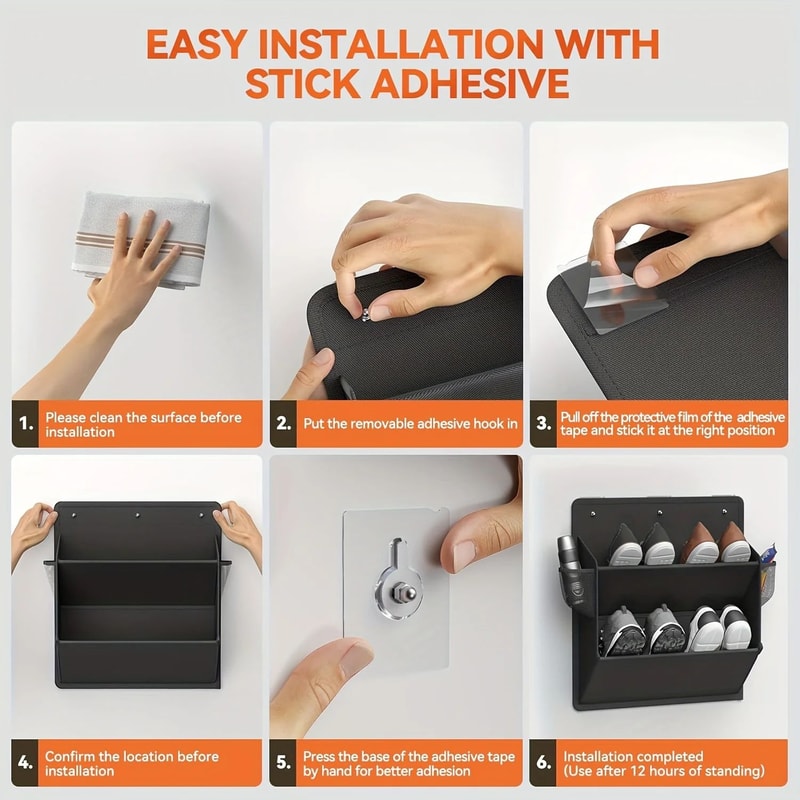 EASY INSTALLATION WITH STICK ADHESIVE

1. Please clean the surface before installation

2. Put the removable adhesive hook in

3. Pull off the protective film of the adhesive tape and stick it at the right position

4. Confirm the location before installation

5. Press the base of the adhesive tape by hand for better adhesion

6. Installation completed (Use after 12 hours of standing)