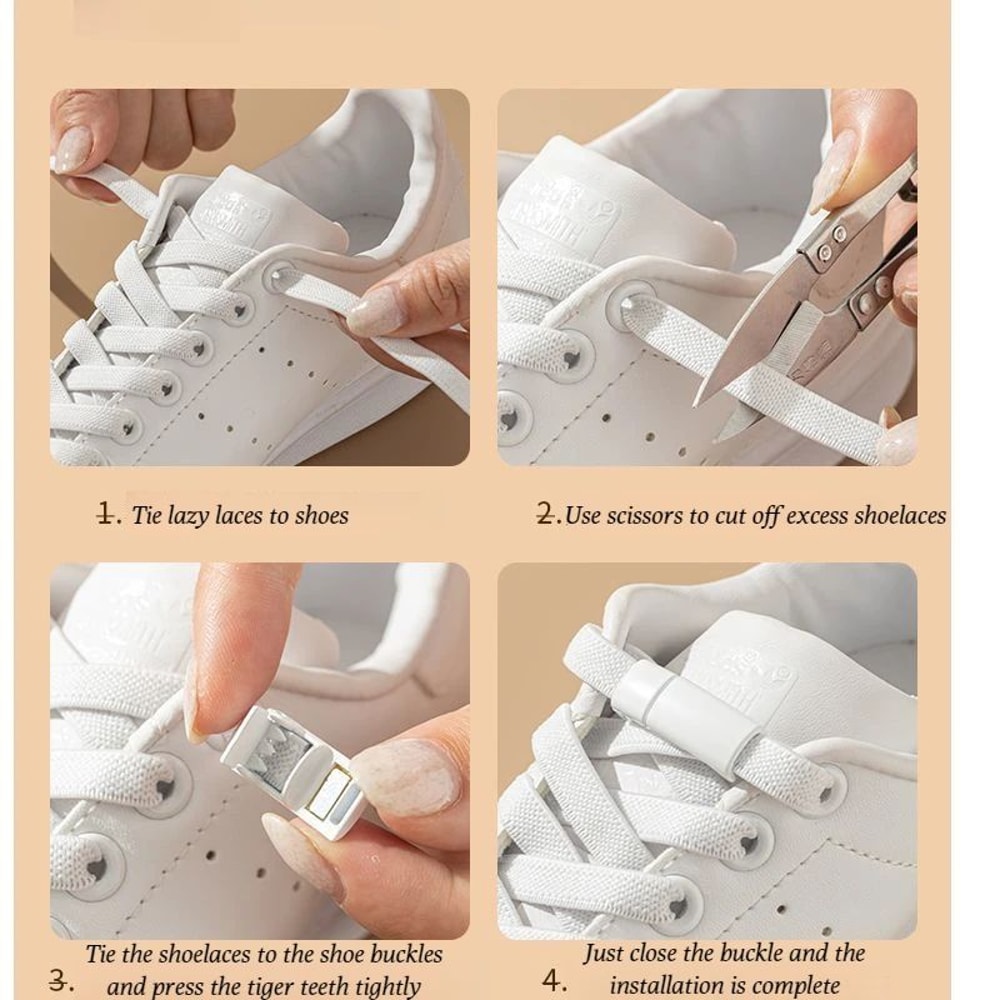 1. Tie lazy laces to shoes

2. Use scissors to cut off excess shoelaces

3. Tie the shoelaces to the shoe buckles and press the tiger teeth tightly

4. Just close the buckle and the installation is complete