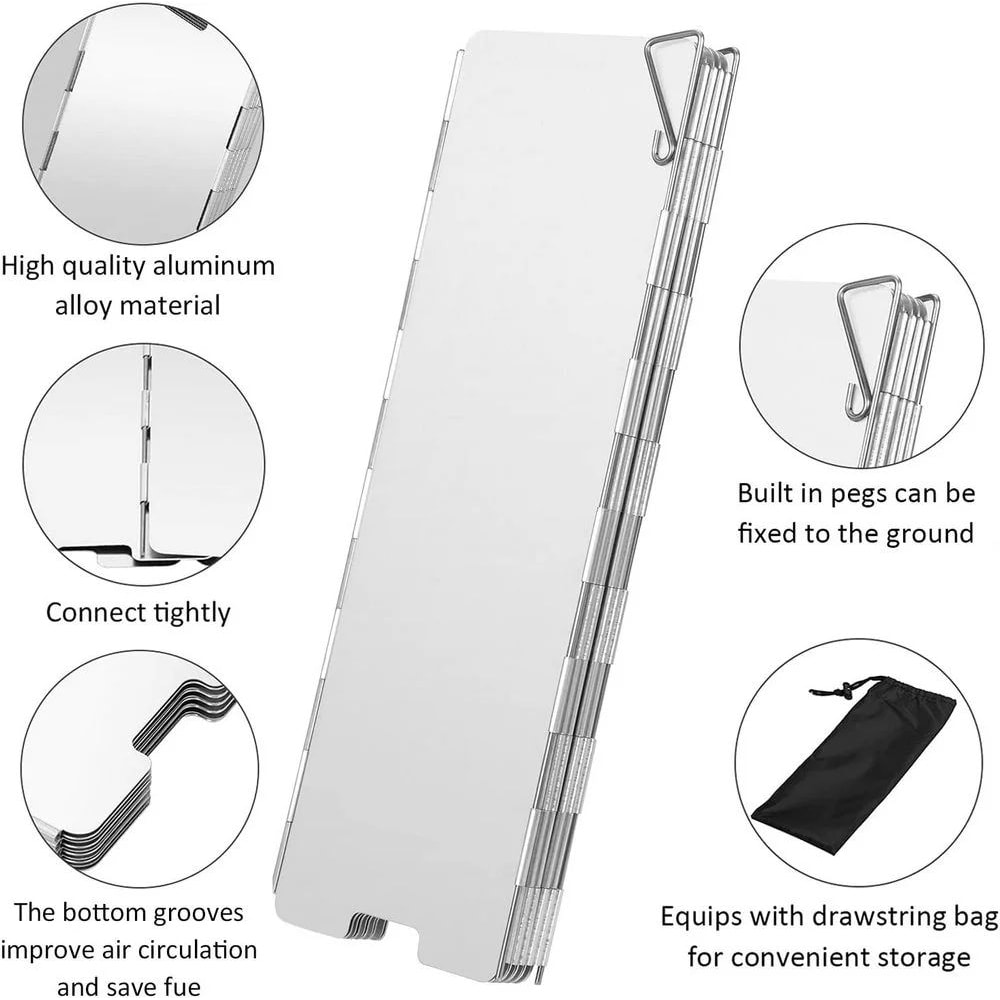 High quality aluminum alloy material

Connect tightly

The bottom grooves improve air circulation and save fue

Built in pegs can be fixed to the ground

Equips with drawstring bag for convenient storage