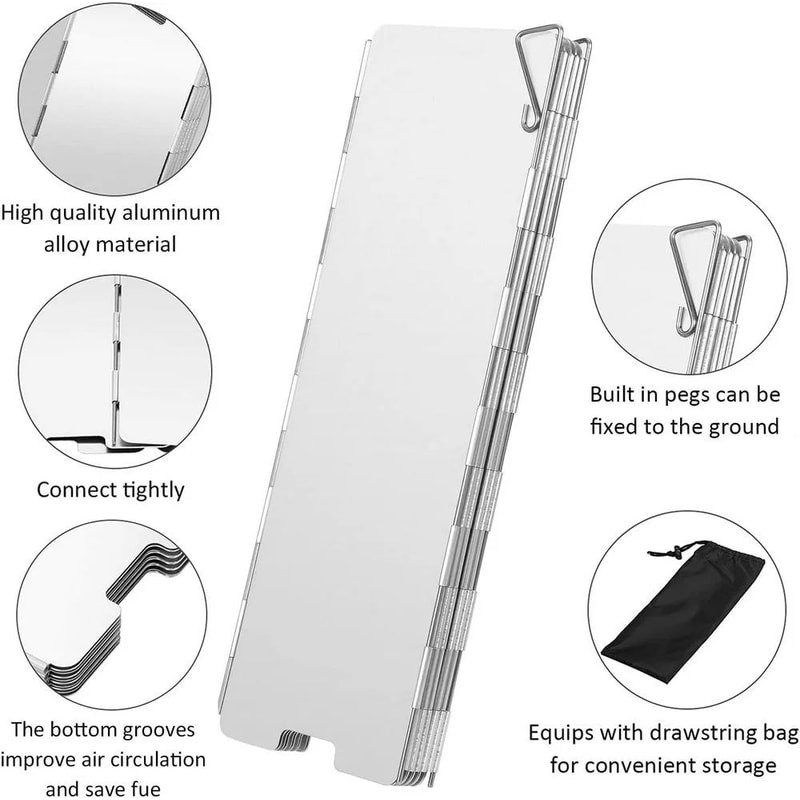 High quality aluminum alloy material

Connect tightly

The bottom grooves improve air circulation and save fue

Built in pegs can be fixed to the ground

Equips with drawstring bag for convenient storage