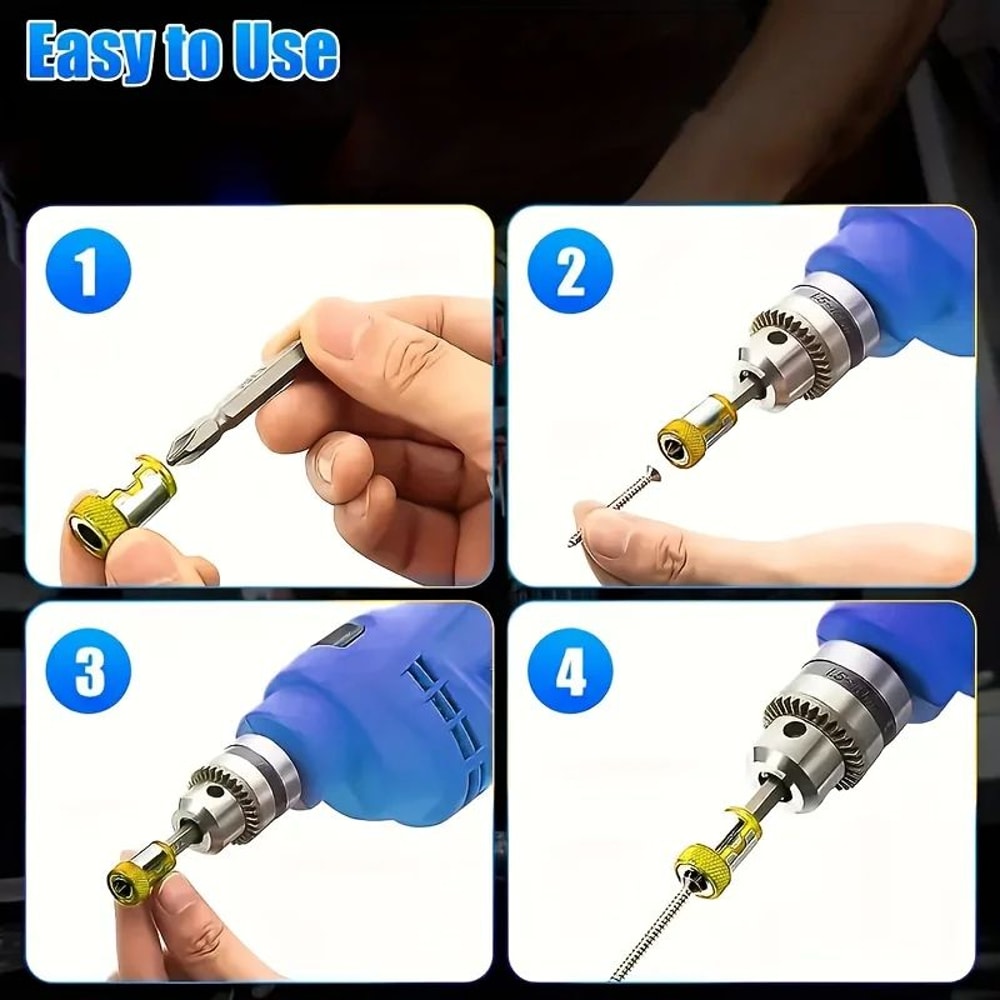 Easy to Use

1

2

3

4