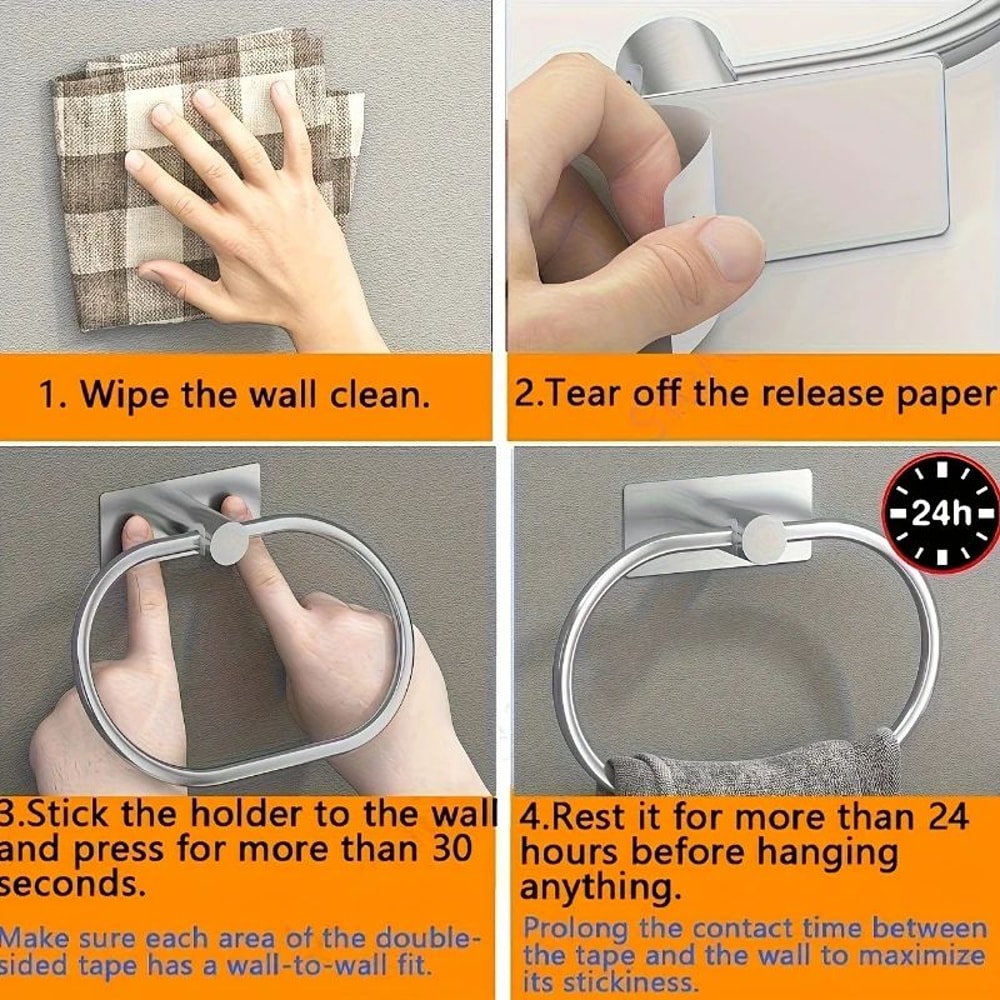 1. Wipe the wall clean.

2.Tear off the release paper

24h

3.Stick the holder to the wall and press for more than 30 seconds.

Make sure each area of the double-sided tape has a wall-to-wall fit.

4.Rest it for more than 24 hours before hanging anything.

Prolong the contact time between the tape and the wall to maximize its stickiness.