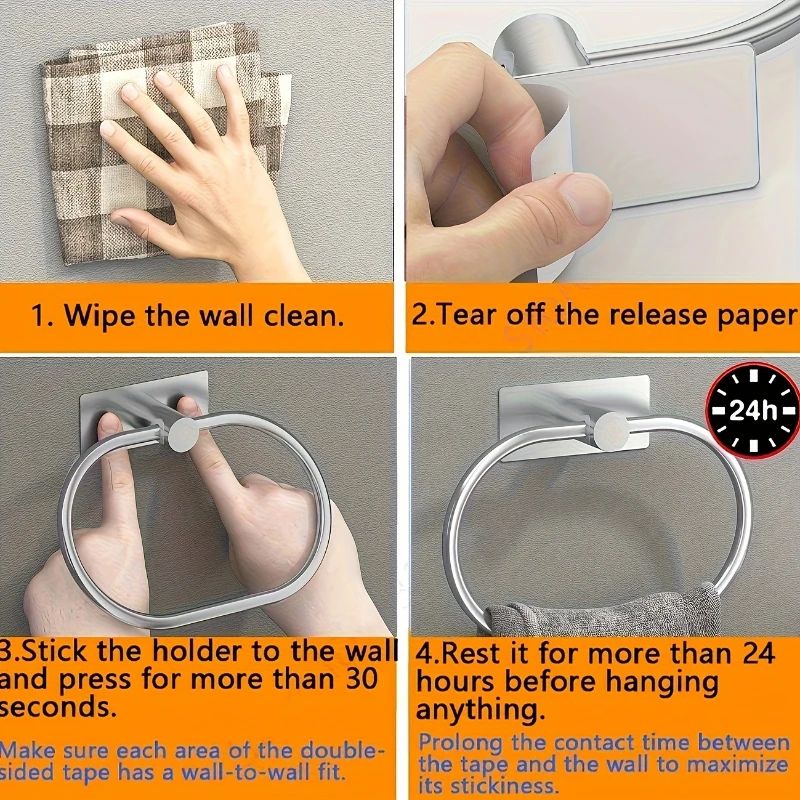 1. Wipe the wall clean.

2.Tear off the release paper

24h

3.Stick the holder to the wall and press for more than 30 seconds.

Make sure each area of the double-sided tape has a wall-to-wall fit.

4.Rest it for more than 24 hours before hanging anything.

Prolong the contact time between the tape and the wall to maximize its stickiness.