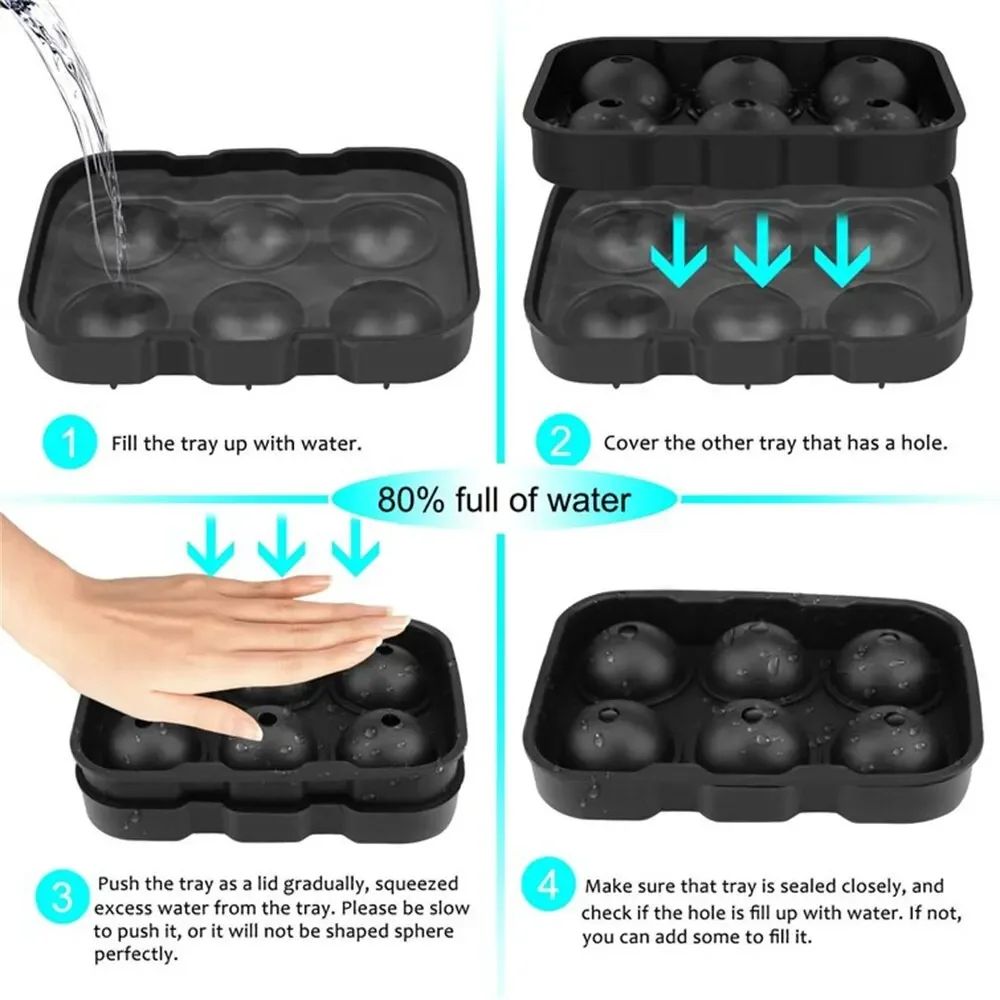 1 Fill the tray up with water.

2 Cover the other tray that has a hole.

80% full of water

3 Push the tray as a lid gradually, squeezed excess water from the tray. Please be slow to push it, or it will not be shaped sphere perfectly.

4 Make sure that tray is sealed closely, and check if the hole is fill up with water. If not, you can add some to fill it.