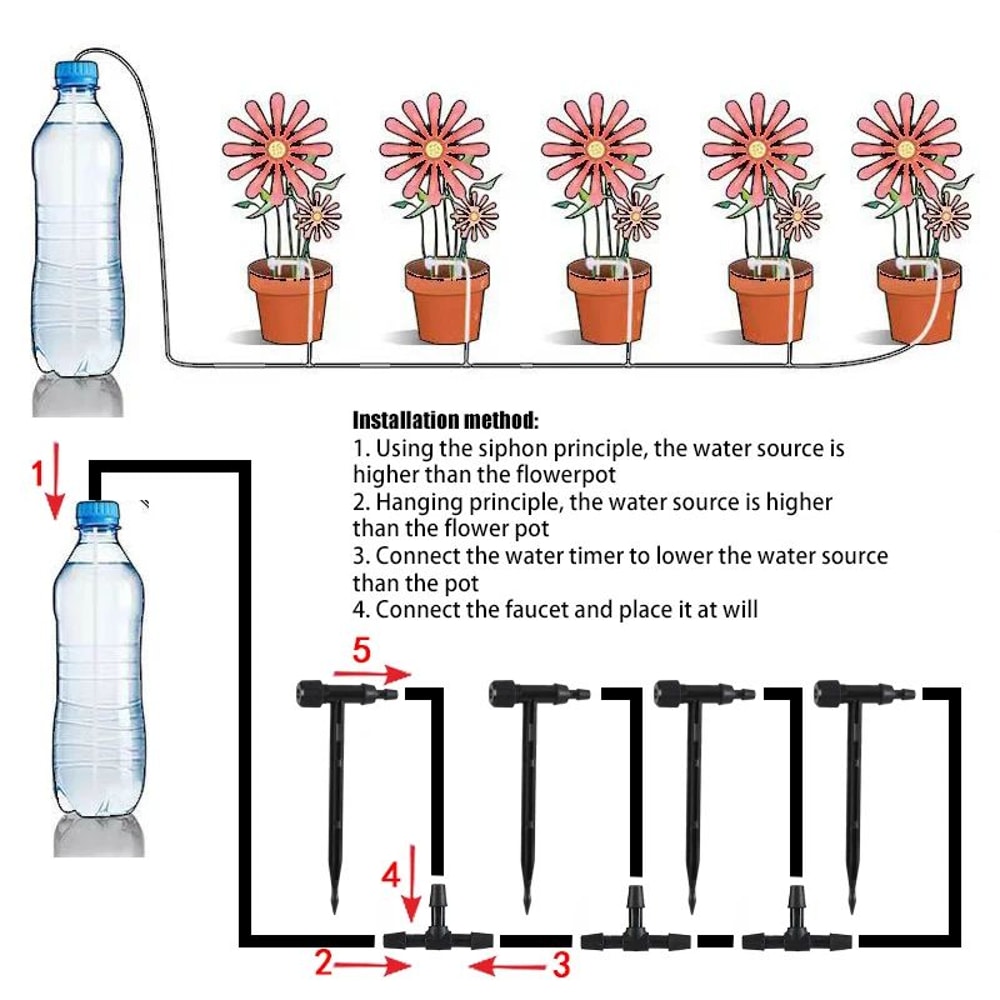 Installation method:
1. Using the siphon principle, the water source is higher than the flowerpot
2. Hanging principle, the water source is higher than the flower pot
3. Connect the water timer to lower the water source than the pot
4. Connect the faucet and place it at will

1

5

4

2

3