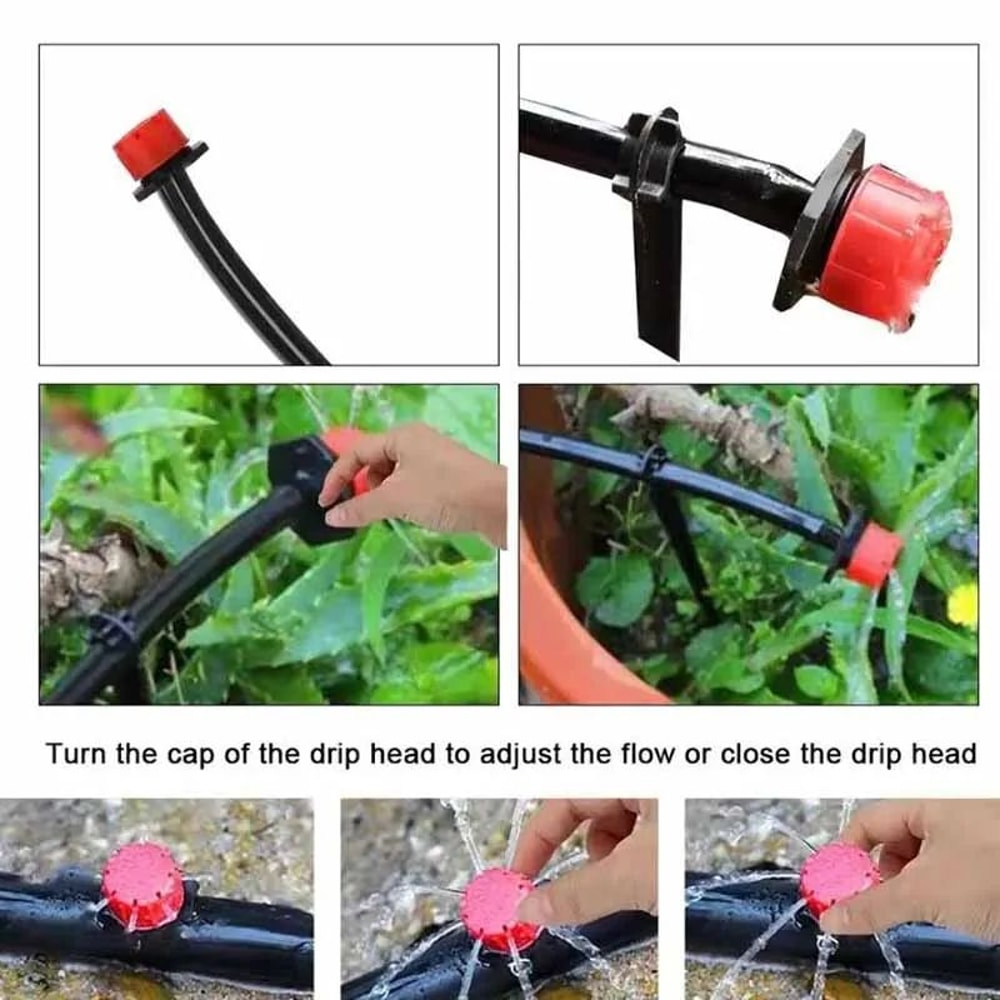 Turn the cap of the drip head to adjust the flow or close the drip head