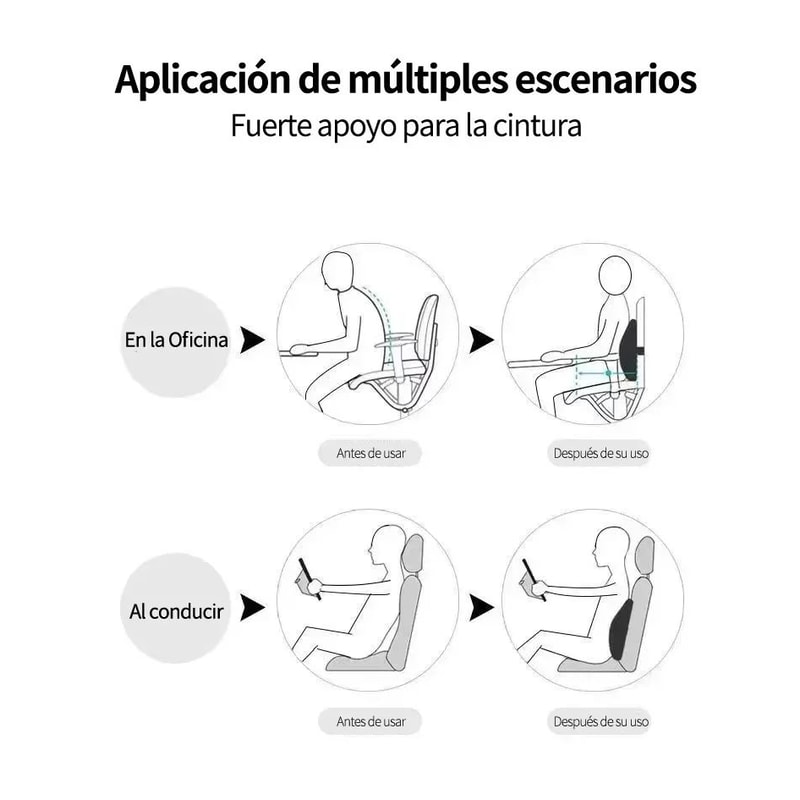 Aplicación de múltiples escenarios
Fuerte apoyo para la cintura

En la Oficina

Antes de usar

Después de su uso

Al conducir

Antes de usar

Después de su uso