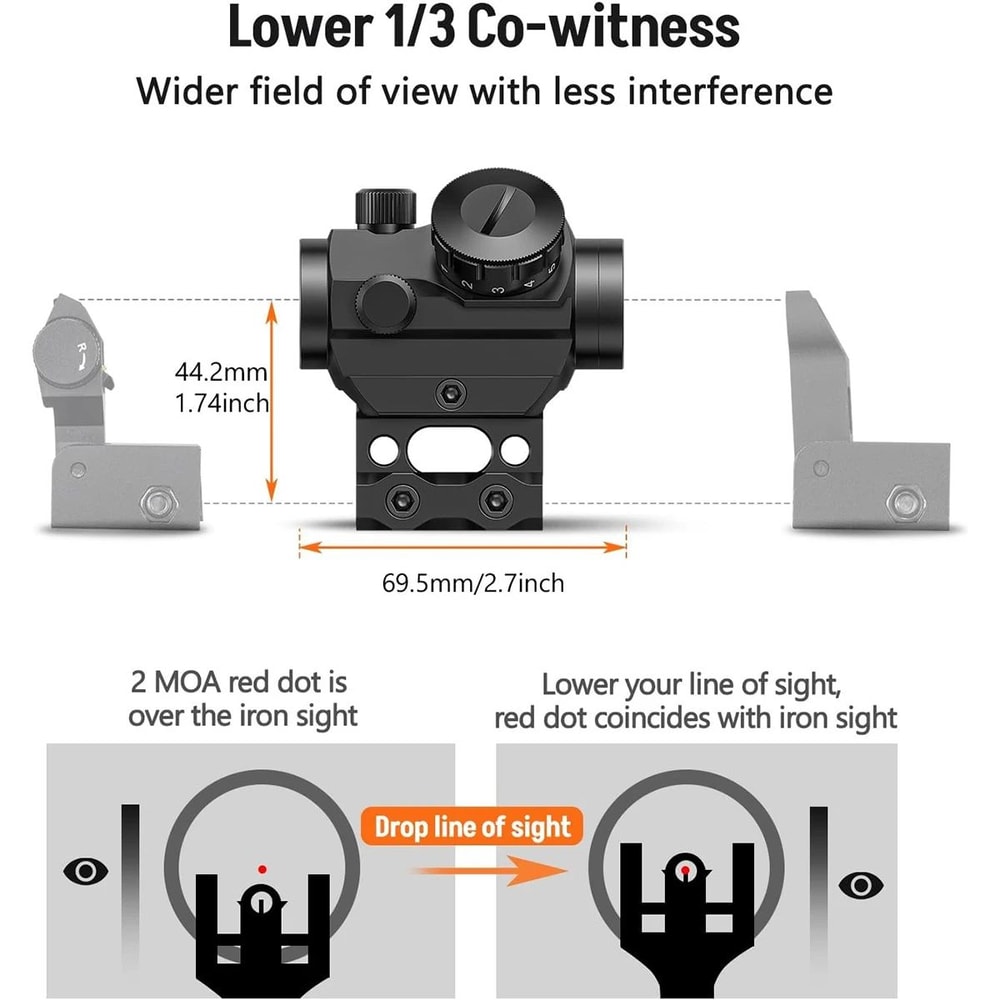 Lower 1/3 Co-witness

Wider field of view with less interference

2 3 4 5

R

44.2mm
1.74inch

69.5mm/2.7inch

2 MOA red dot is over the iron sight

Lower your line of sight, red dot coincides with iron sight

Drop line of sight