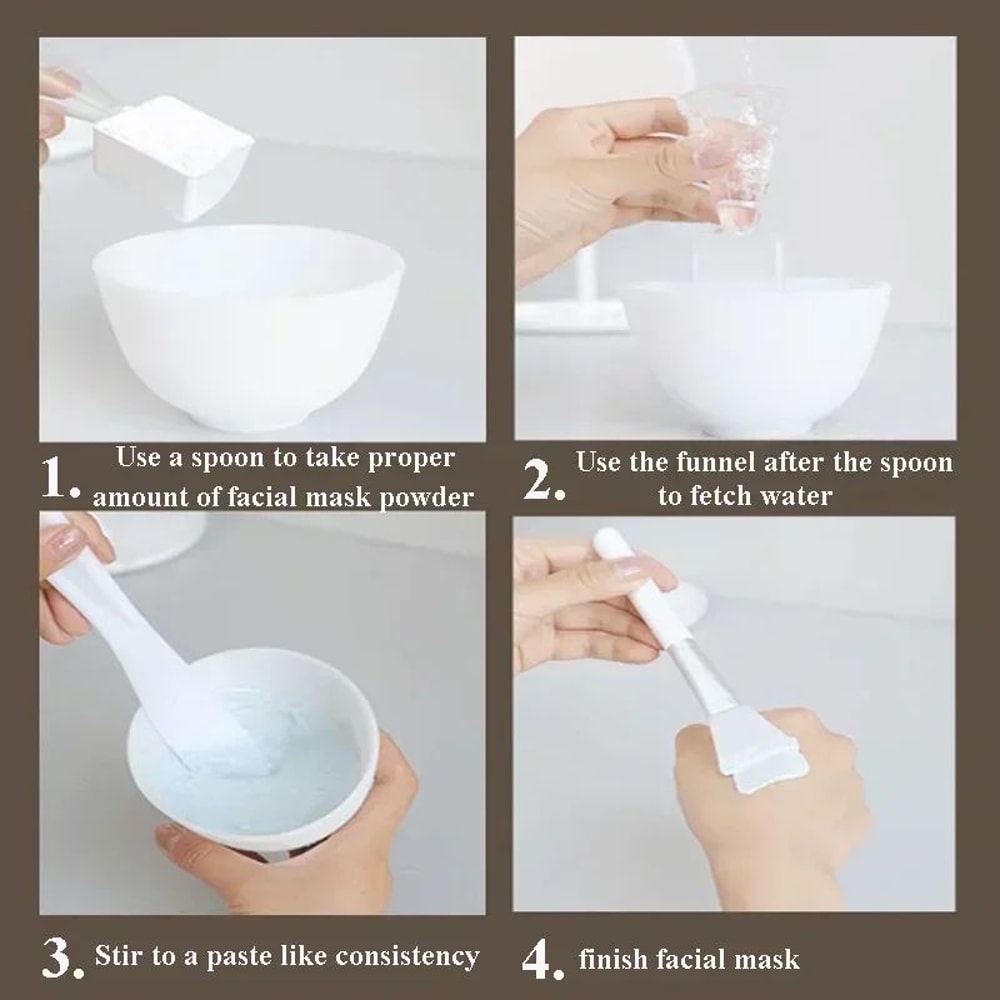 1. Use a spoon to take proper amount of facial mask powder

2. Use the funnel after the spoon to fetch water

3. Stir to a paste like consistency

4. finish facial mask